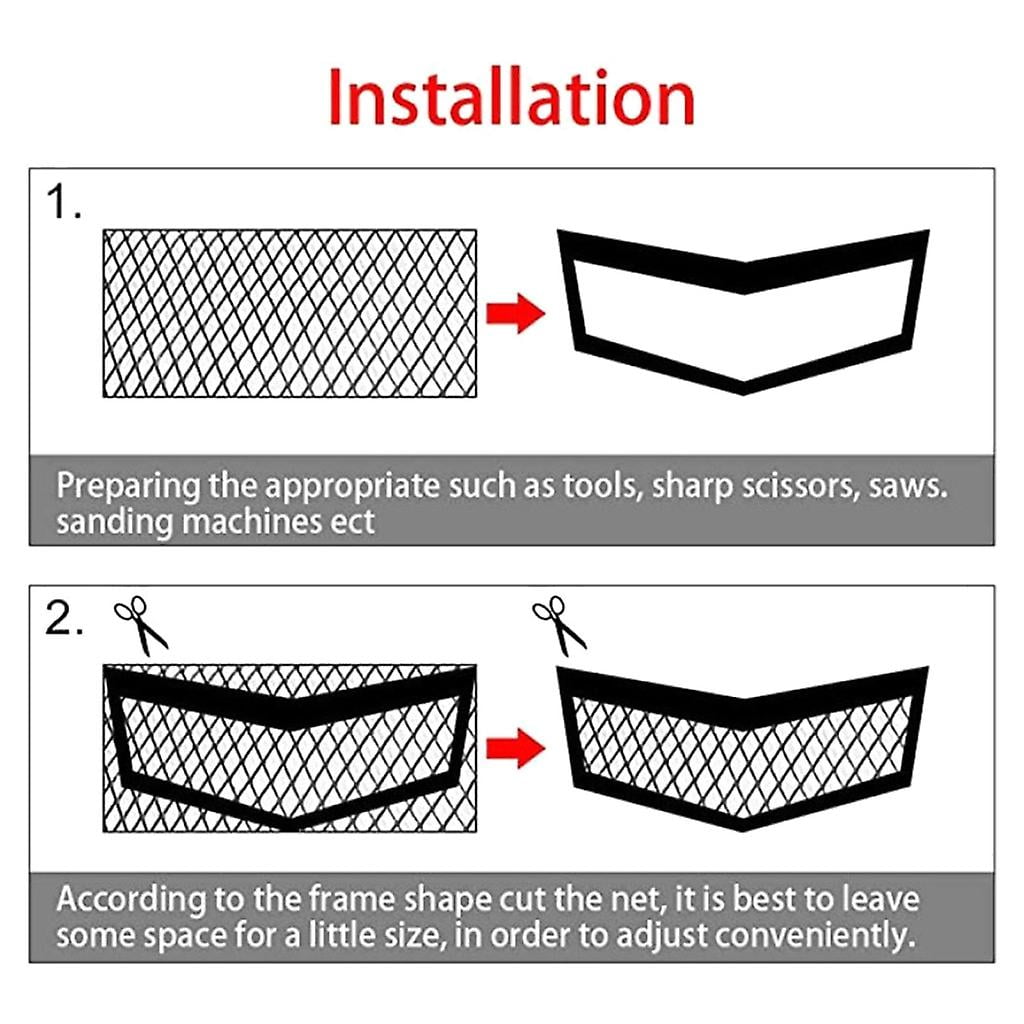 Installation

1.

Preparing the appropriate such as tools, sharp scissors, saws. sanding machines ect

2.

According to the frame shape cut the net, it is best to leave some space for a little size, in order to adjust conveniently.