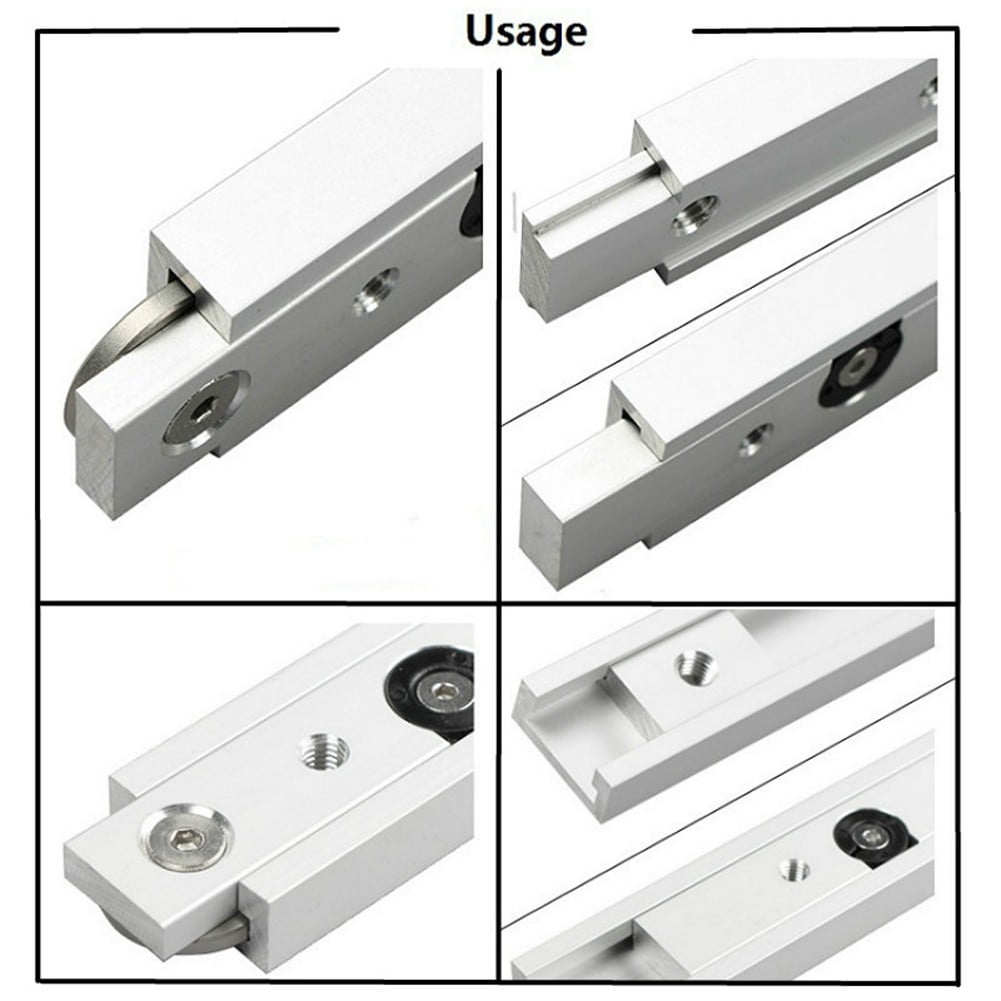 Usage