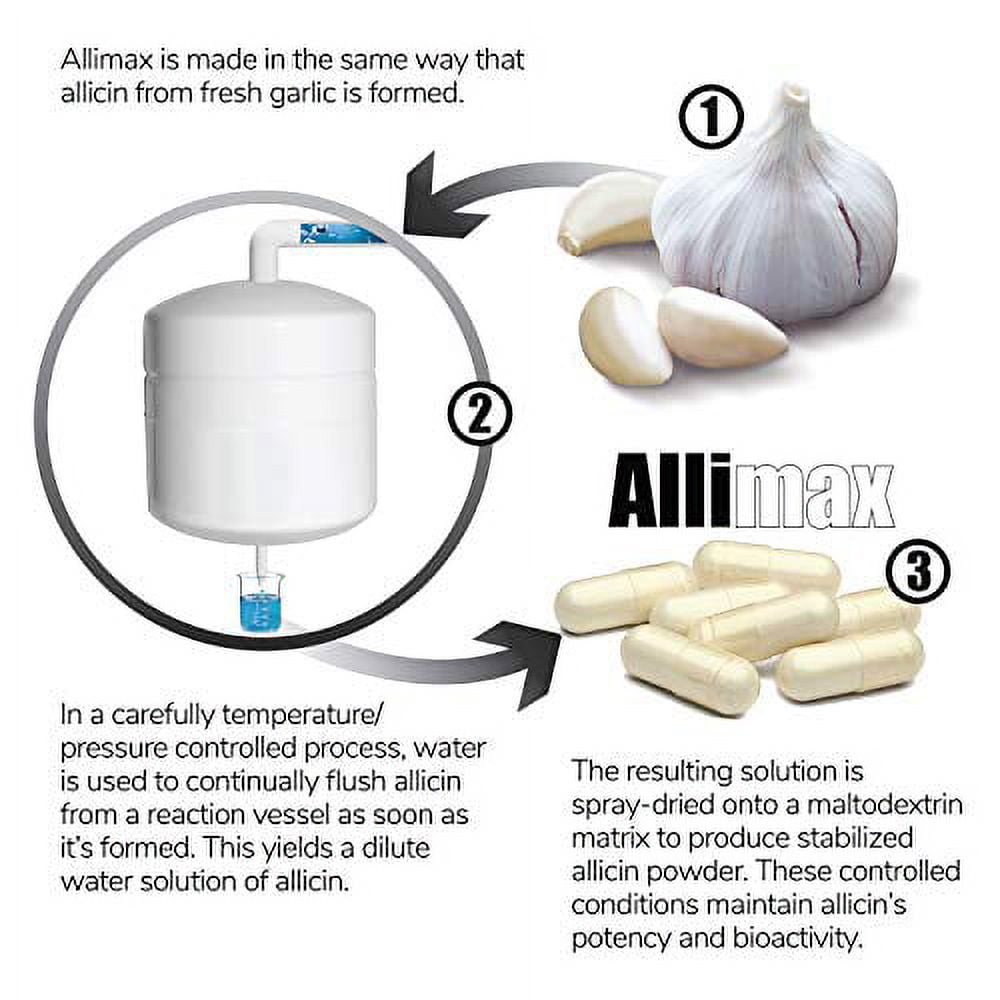 Allimax is made in the same way that allicin from fresh garlic is formed.

①

②

Allimax

③

In a carefully temperature/ pressure controlled process, water is used to continually flush allicin from a reaction vessel as soon as it's formed. This yields a dilute water solution of allicin.

The resulting solution is spray-dried onto a maltodextrin matrix to produce stabilized allicin powder. These controlled conditions maintain allicin's potency and bioactivity.