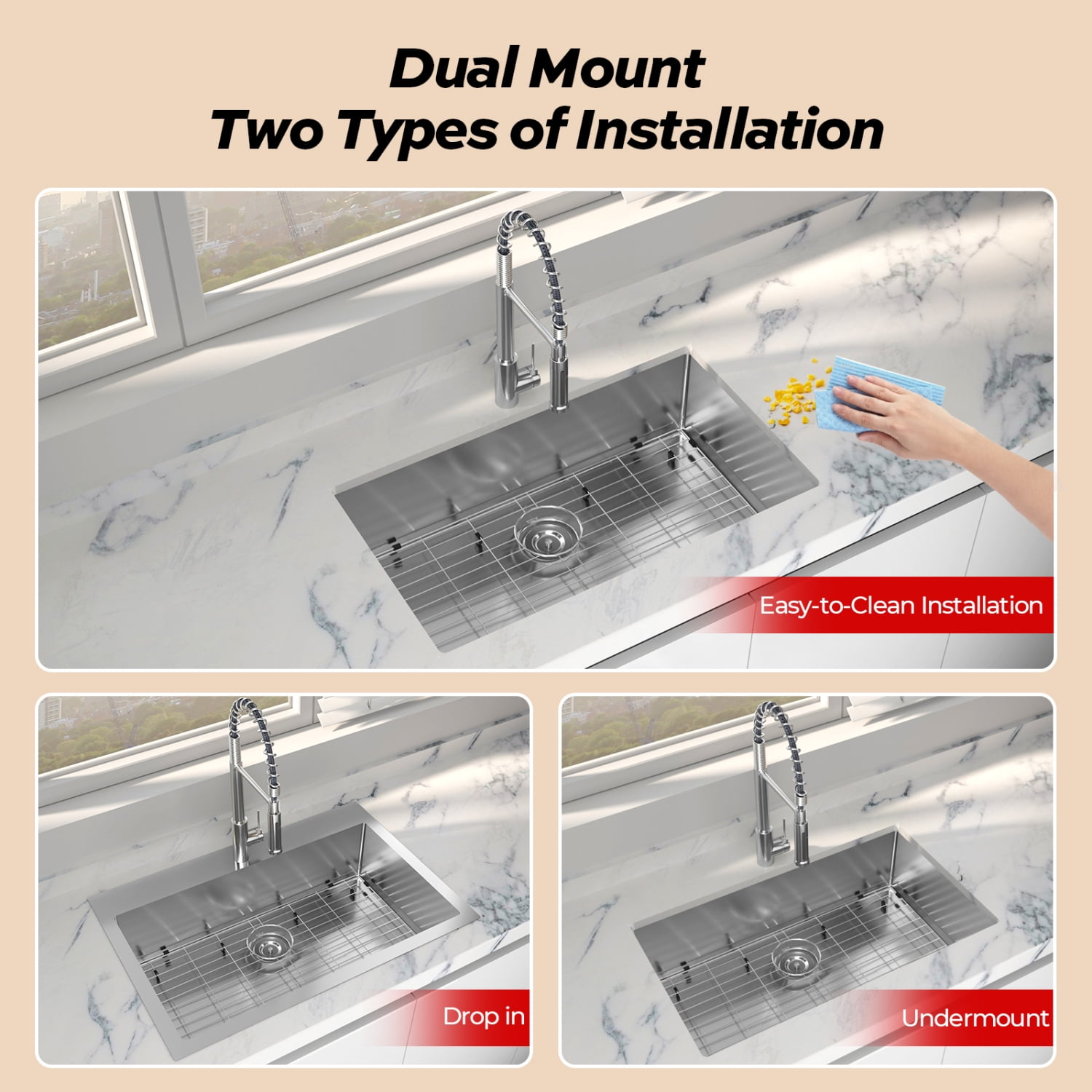 Dual Mount
Two Types of Installation

Easy-to-Clean Installation

Drop in

Undermount