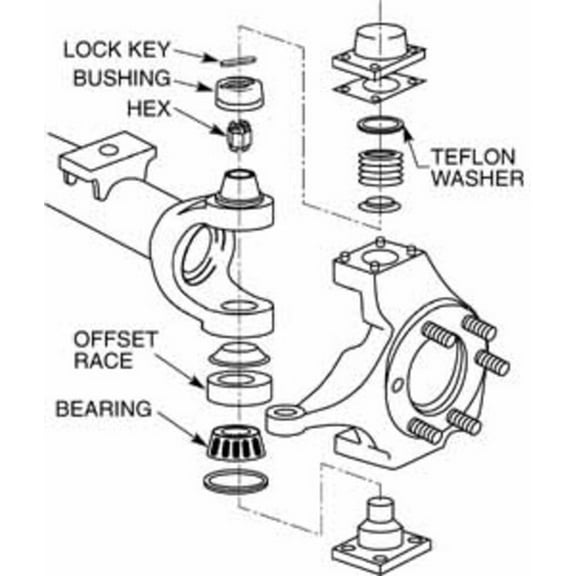 LOCK KEY
BUSHING
HEX
TEFLON WASHER
OFFSET RACE
BEARING