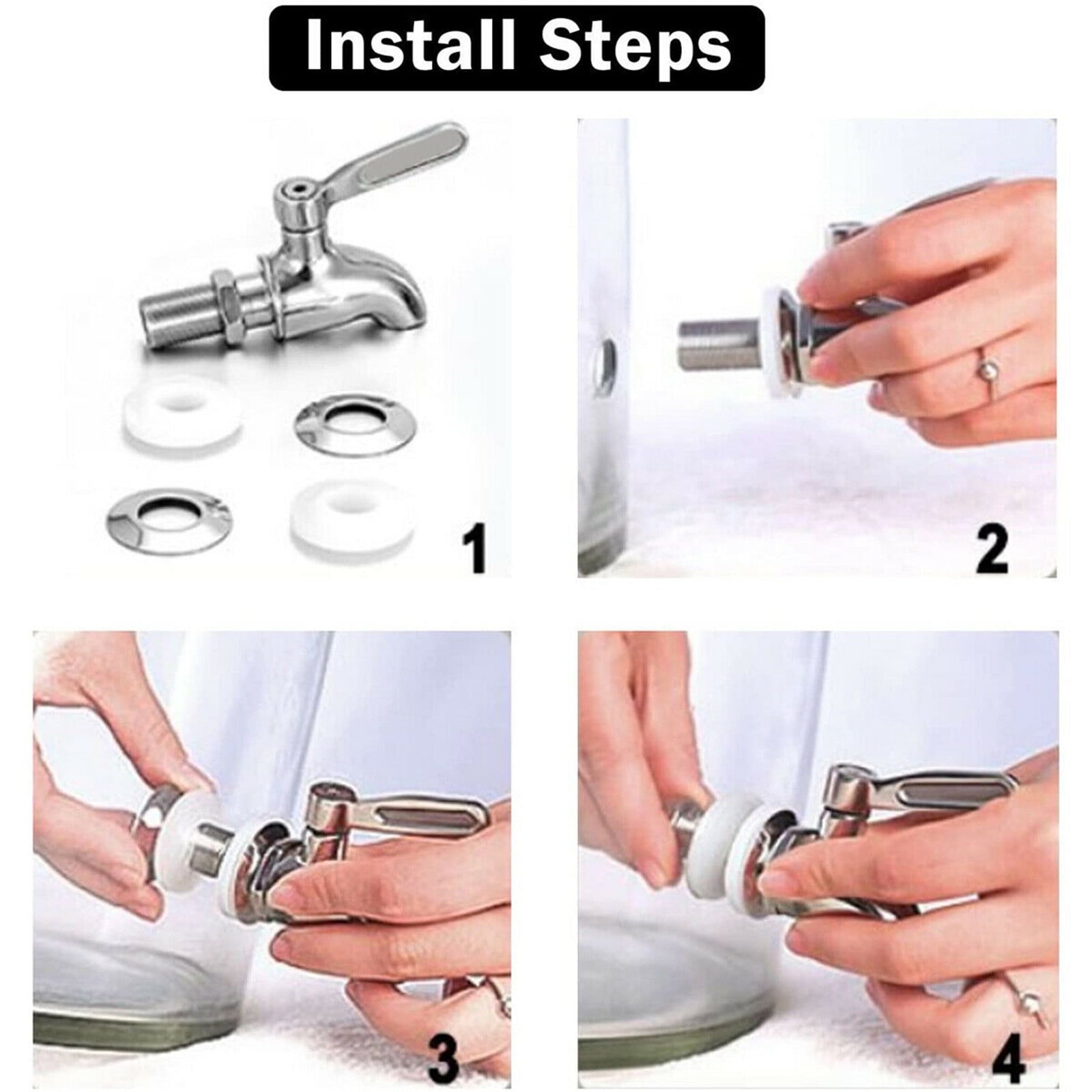 Install Steps

1

2

3

4