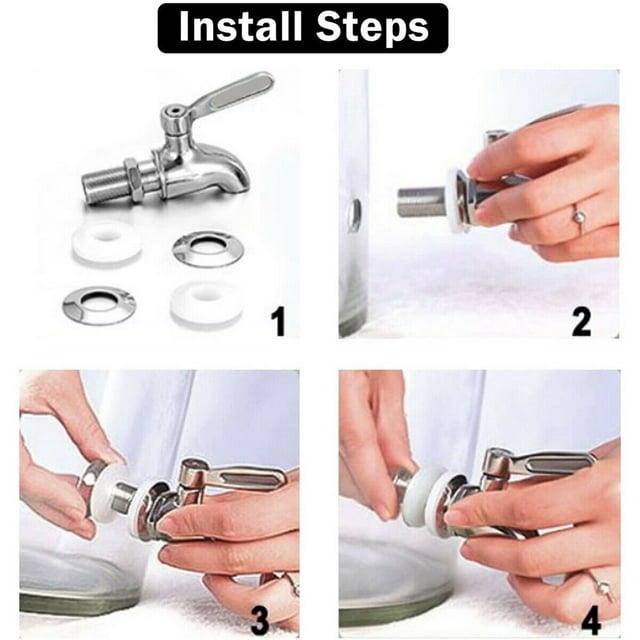 Install Steps

1

2

3

4