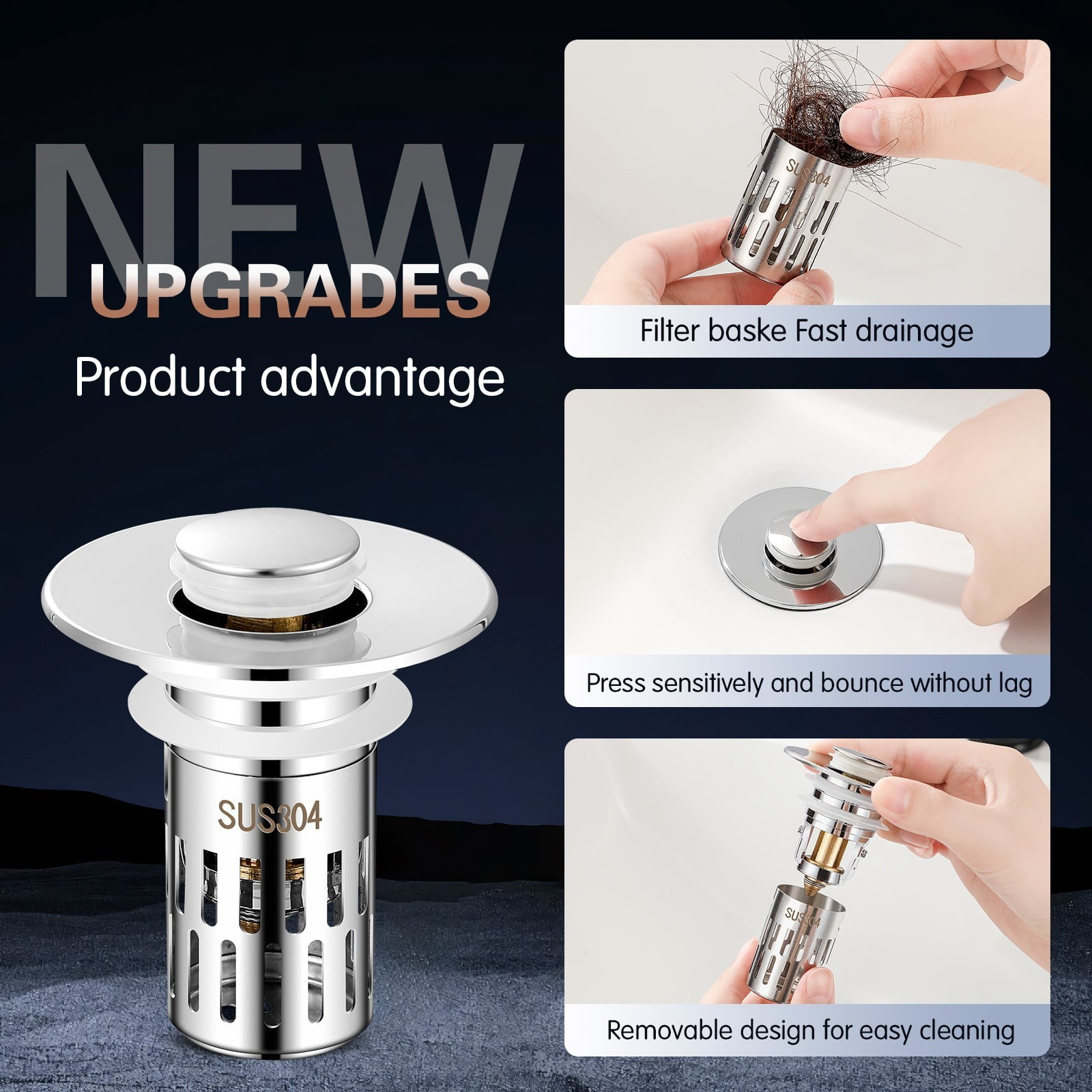 NEW
UPGRADES
Product advantage

SUS304

SUS304

Filter baske Fast drainage

Press sensitively and bounce without lag

SUS304

Removable design for easy cleaning