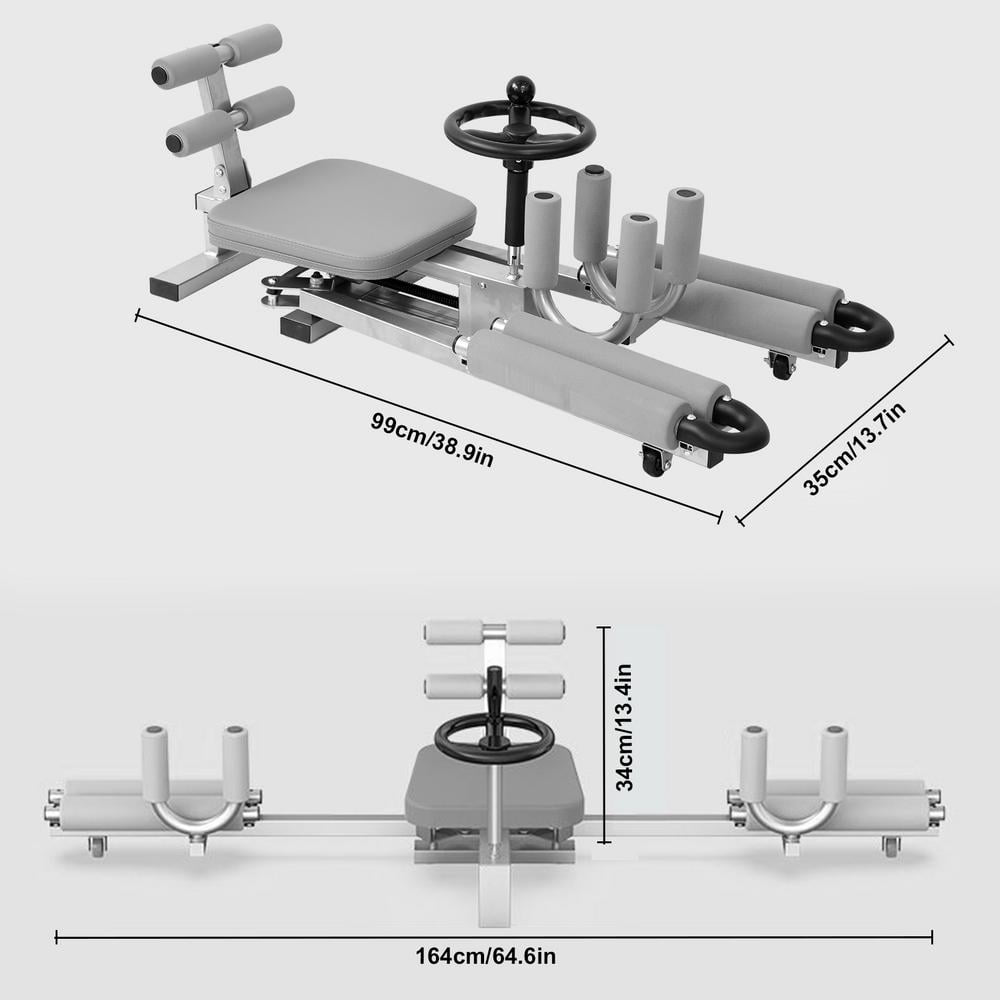 99cm/38.9in

35cm/13.7in

34cm/13.4in

164cm/64.6in