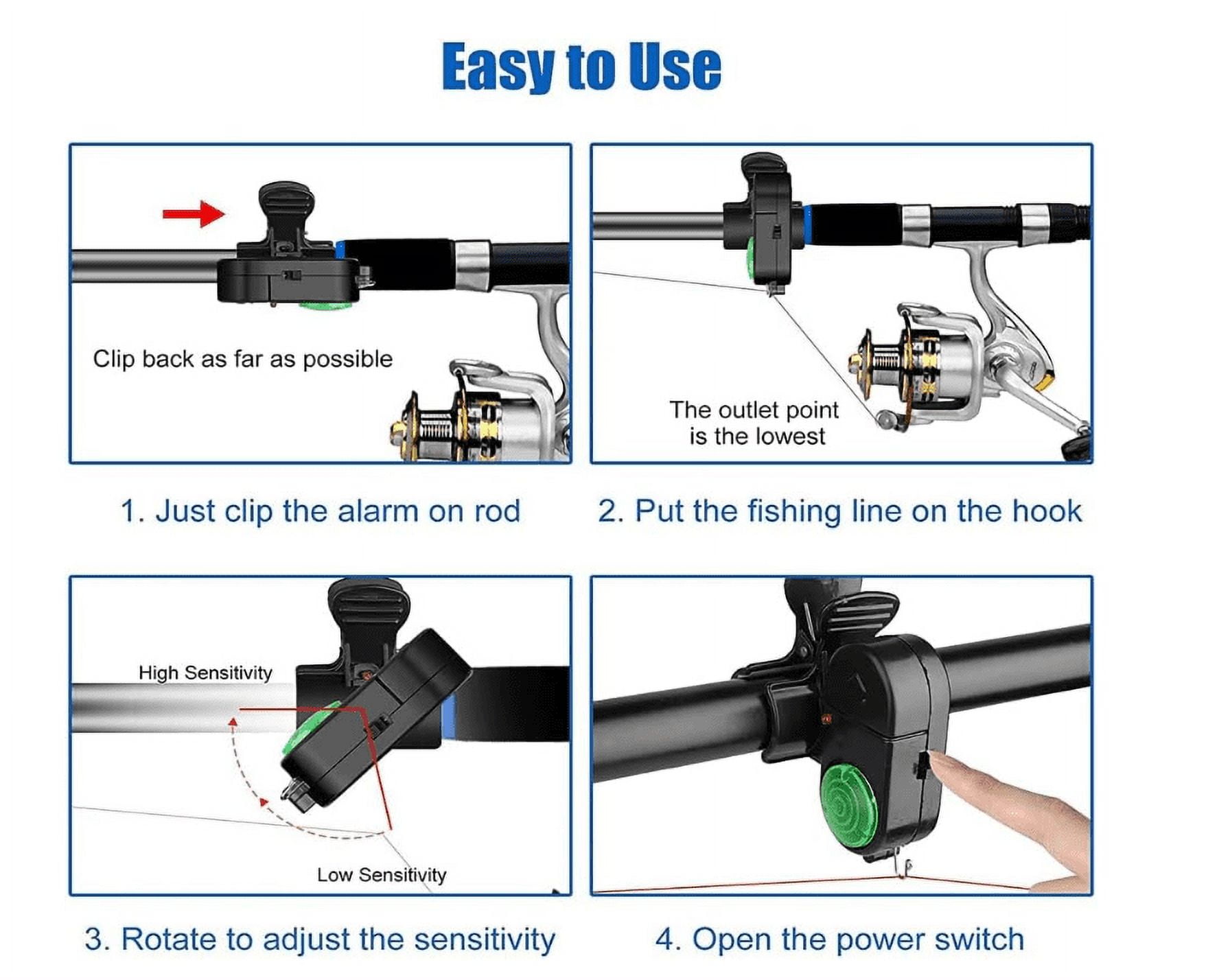 Easy to Use

Clip back as far as possible

1. Just clip the alarm on rod

The outlet point is the lowest

2. Put the fishing line on the hook

High Sensitivity

Low Sensitivity

3. Rotate to adjust the sensitivity

4. Open the power switch