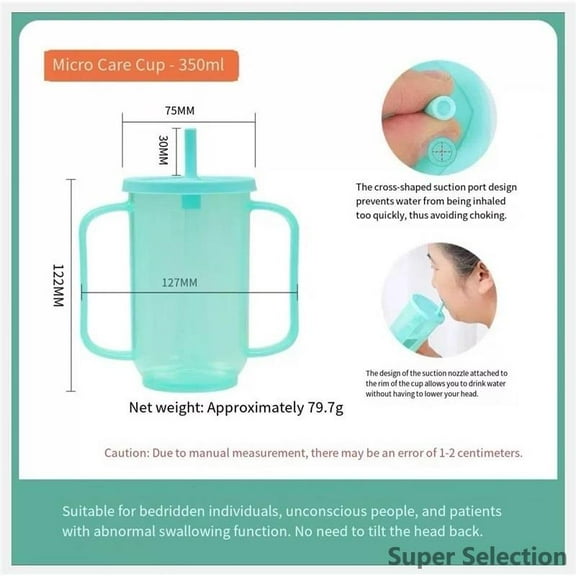 Micro Care Cup - 350ml

75MM

30MM

122MM

127MM

Net weight: Approximately 79.7g

The cross-shaped suction port design prevents water from being inhaled too quickly, thus avoiding choking.

The design of the suction nozzle attached to the rim of the cup allows you to drink water without having to lower your head.

Caution: Due to manual measurement, there may be an error of 1-2 centimeters.

Suitable for bedridden individuals, unconscious people, and patients with abnormal swallowing function. No need to tilt the head back.

Super Selection