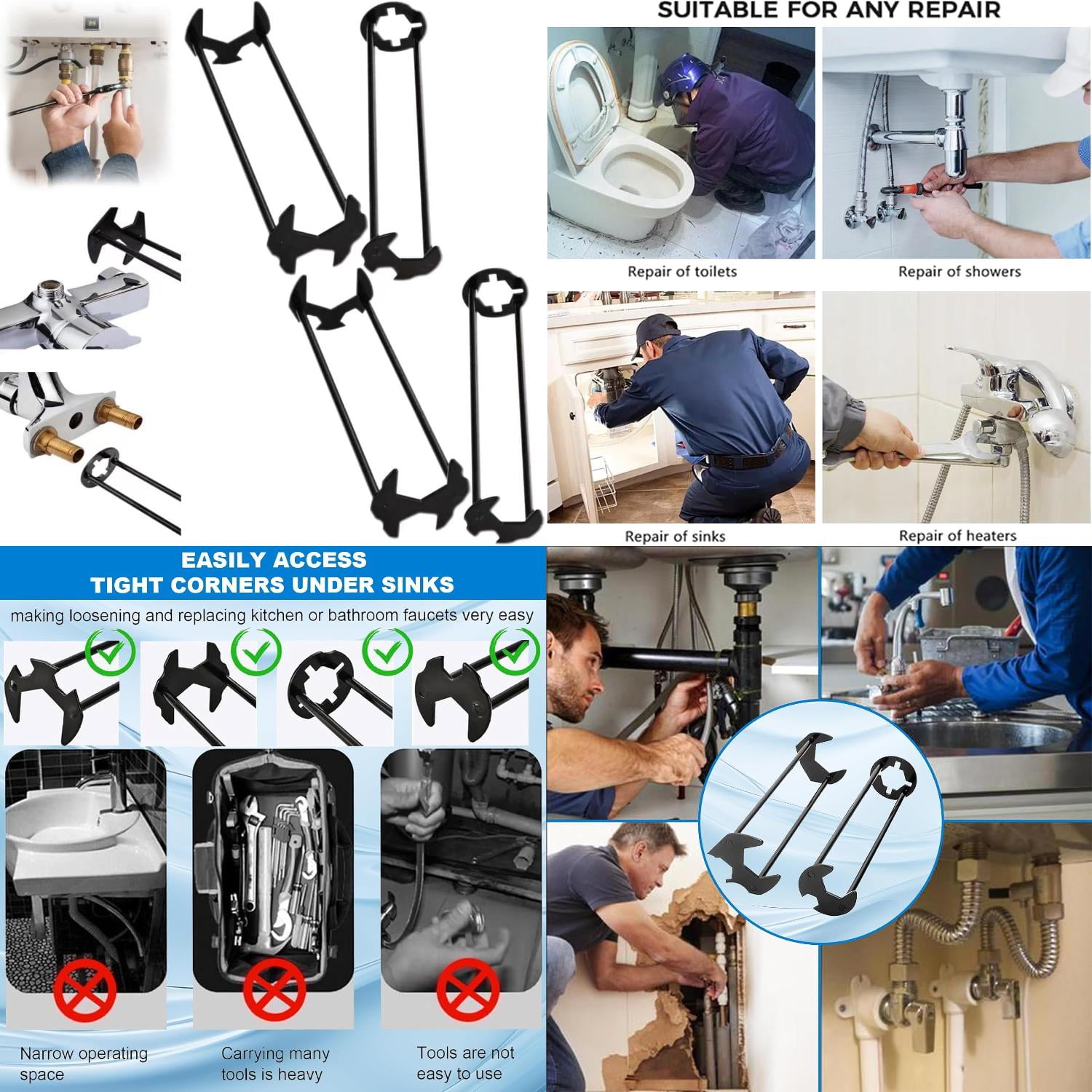 SUITABLE FOR ANY REPAIR

Repair of toilets

Repair of showers

Repair of sinks

Repair of heaters

EASILY ACCESS
TIGHT CORNERS UNDER SINKS

making loosening and replacing kitchen or bathroom faucets very easy

Narrow operating space

Carrying many tools is heavy

Tools are not easy to use