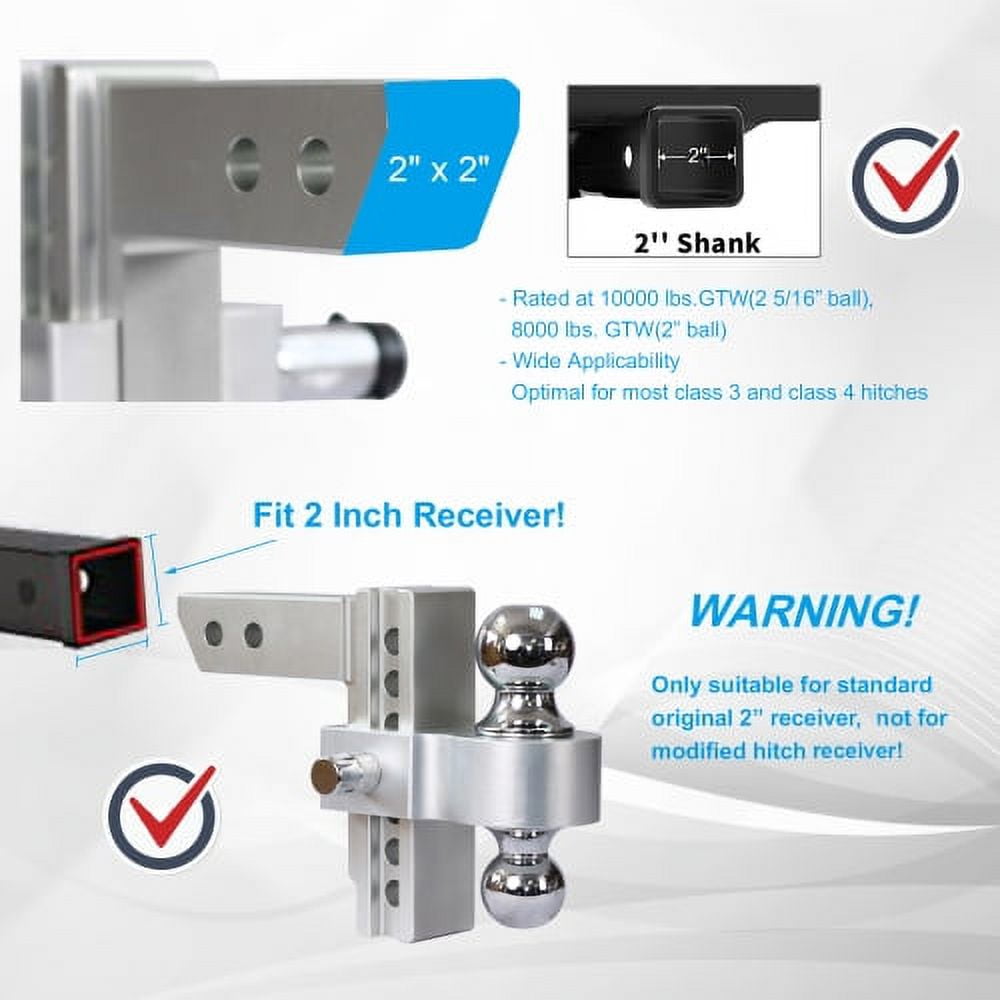 2" x 2"

2"

2'' Shank

- Rated at 10000 lbs.GTW(2 5/16" ball), 8000 lbs. GTW(2" ball)
- Wide Applicability
Optimal for most class 3 and class 4 hitches

Fit 2 Inch Receiver!

WARNING!

Only suitable for standard original 2'' receiver, not for modified hitch receiver!