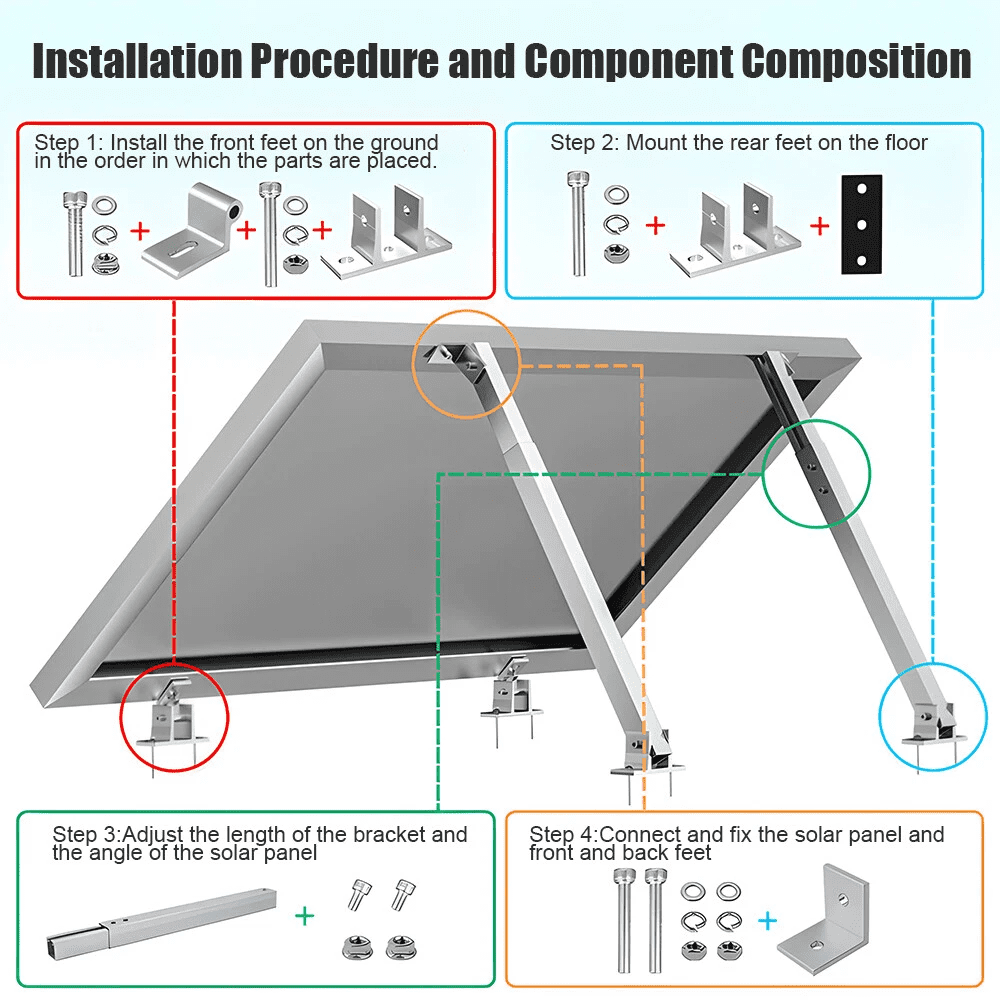 Installation Procedure and Component Composition

Step 1: Install the front feet on the ground in the order in which the parts are placed.

+ + +

Step 2: Mount the rear feet on the floor

+ +

Step 3:Adjust the length of the bracket and the angle of the solar panel

+

Step 4:Connect and fix the solar panel and front and back feet

+