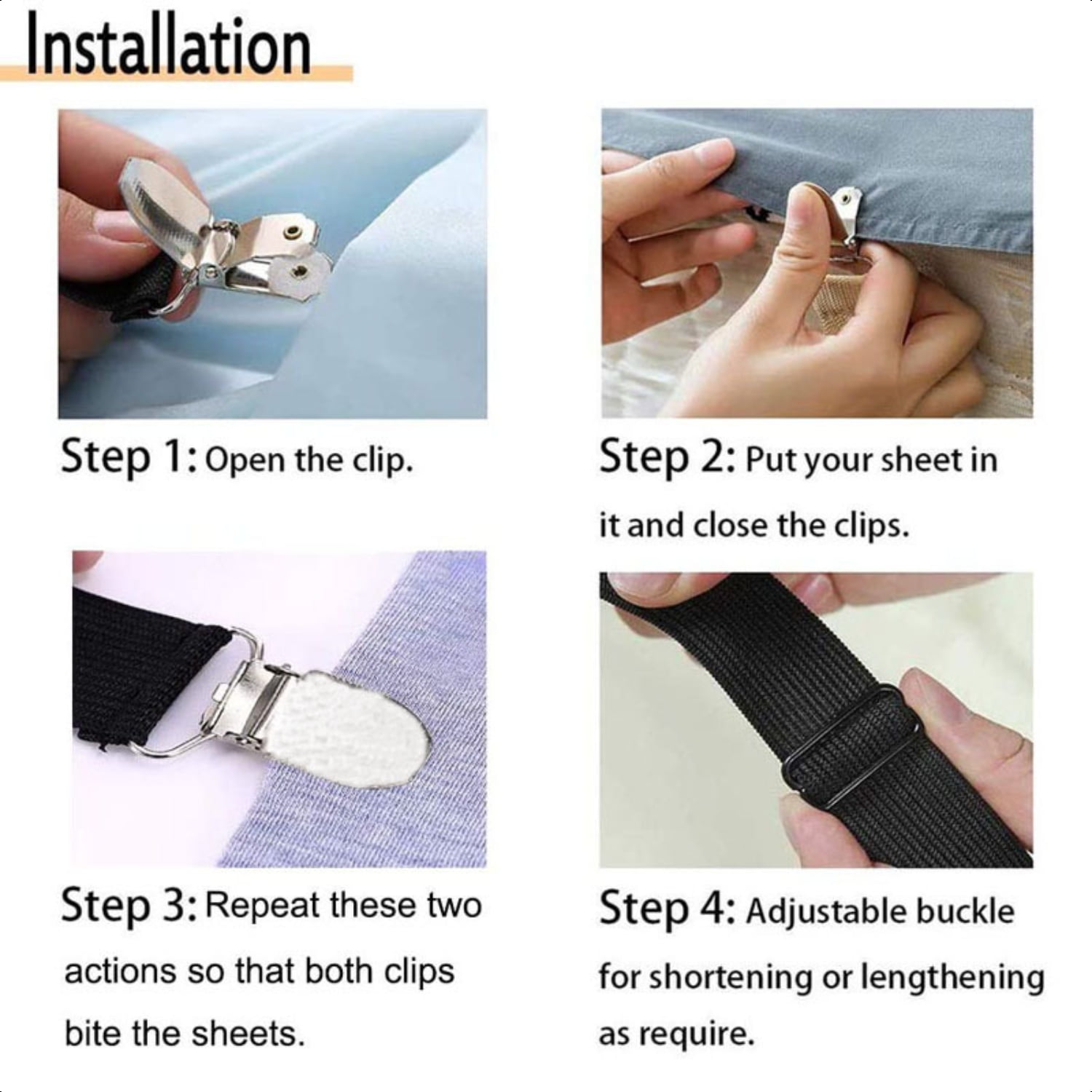 Installation

Step 1: Open the clip.

Step 2: Put your sheet in it and close the clips.

Step 3: Repeat these two actions so that both clips bite the sheets.

Step 4: Adjustable buckle for shortening or lengthening as require.