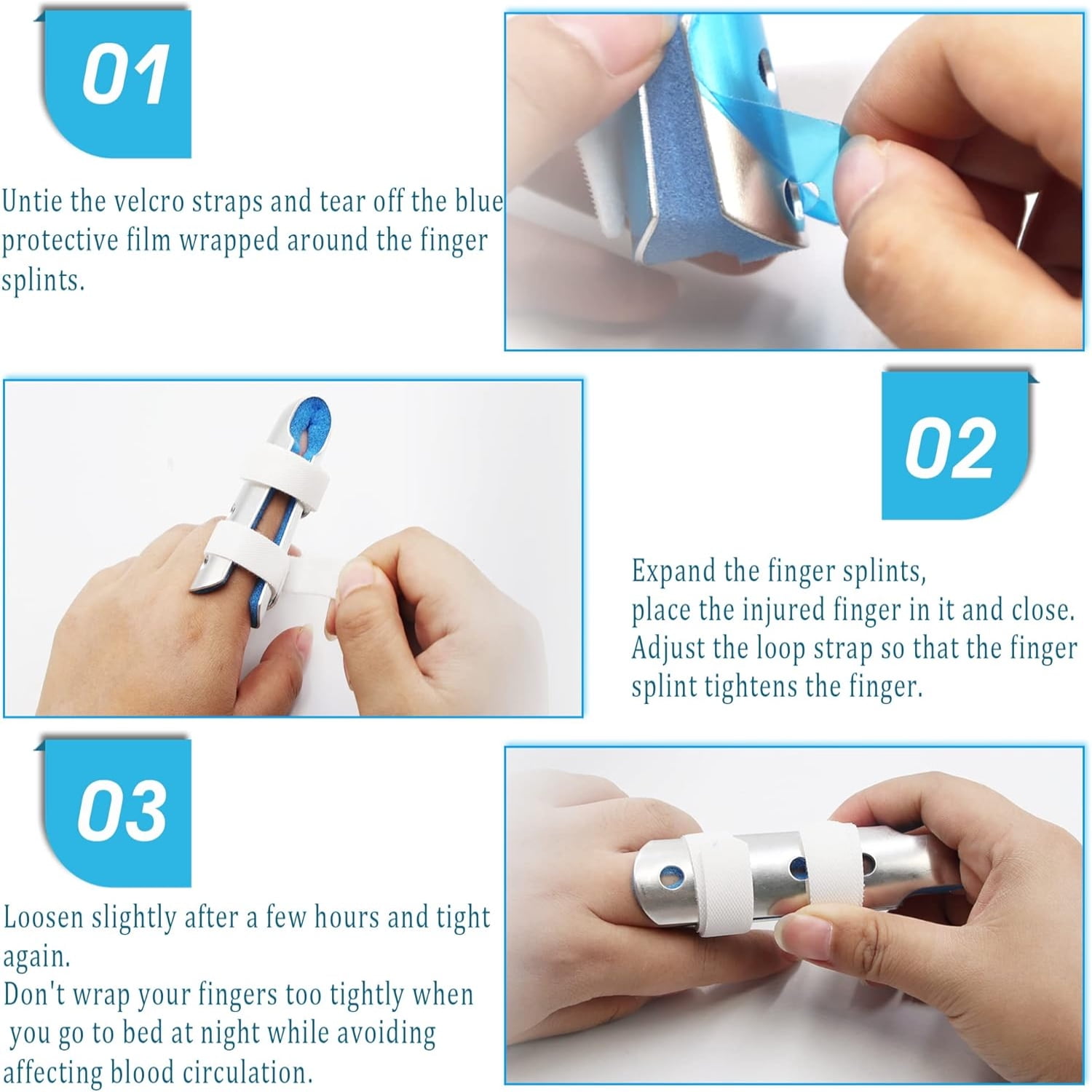 01

Untie the velcro straps and tear off the blue protective film wrapped around the finger splints.

02

Expand the finger splints,
place the injured finger in it and close.
Adjust the loop strap so that the finger splint tightens the finger.

03

Loosen slightly after a few hours and tight again.
Don't wrap your fingers too tightly when you go to bed at night while avoiding affecting blood circulation.