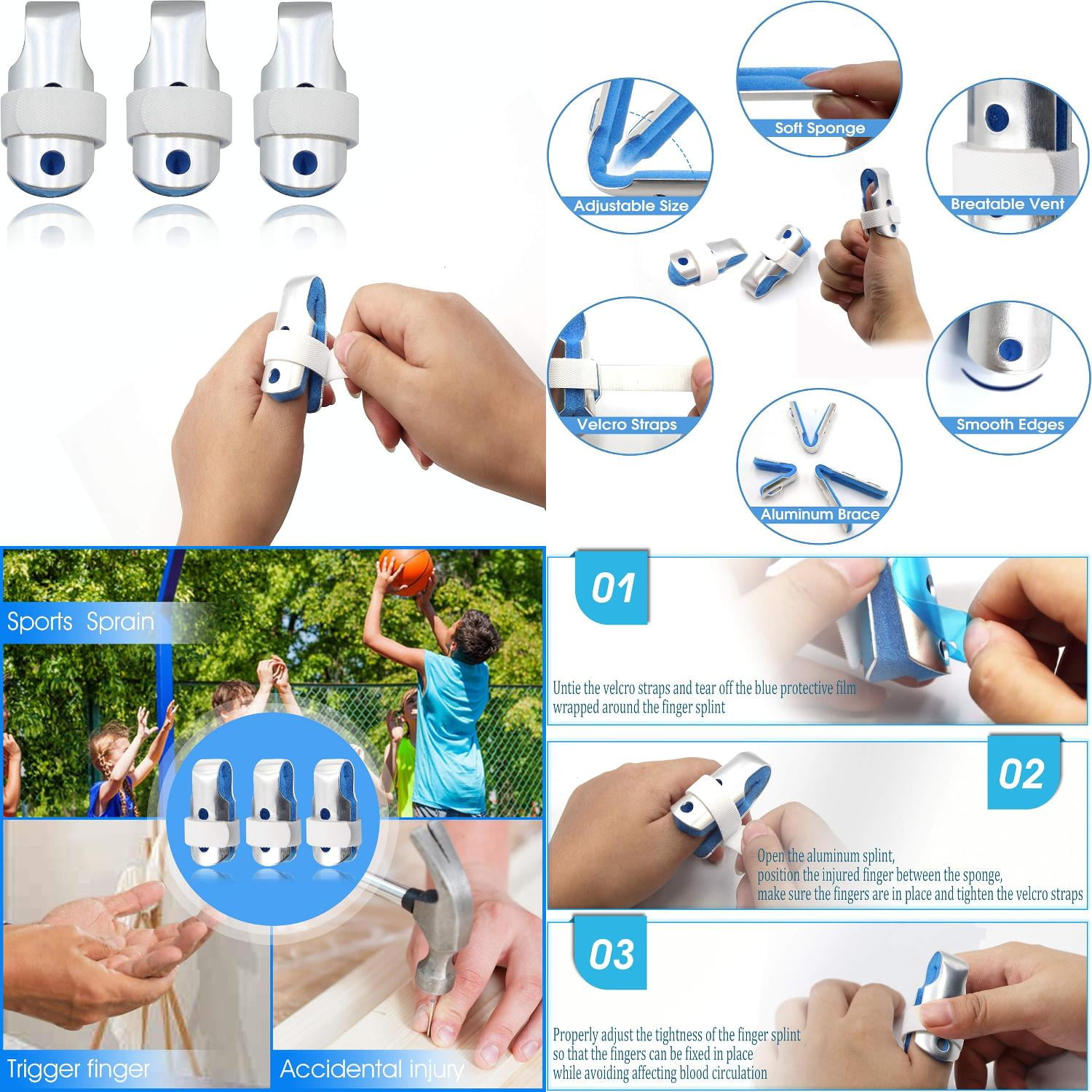 Soft Sponge

Adjustable Size

Breatable Vent

Velcro Straps

Smooth Edges

Aluminum Brace

Sports Sprain

Trigger finger

Accidental injury

01

Untie the velcro straps and tear off the blue protective film wrapped around the finger splint

02

Open the aluminum splint, position the injured finger between the sponge, make sure the fingers are in place and tighten the velcro straps

03

Properly adjust the tightness of the finger splint so that the fingers can be fixed in place while avoiding affecting blood circulation