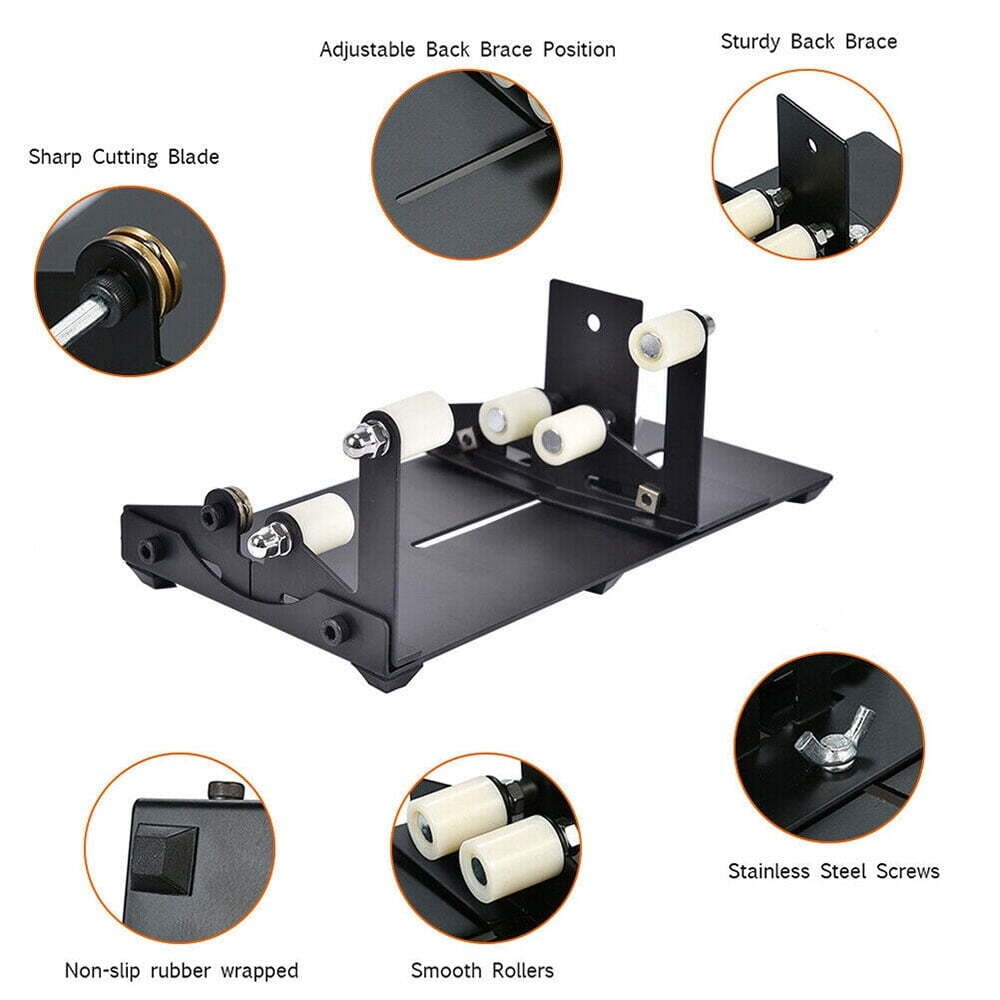 Adjustable Back Brace Position

Sturdy Back Brace

Sharp Cutting Blade

Stainless Steel Screws

Non-slip rubber wrapped

Smooth Rollers