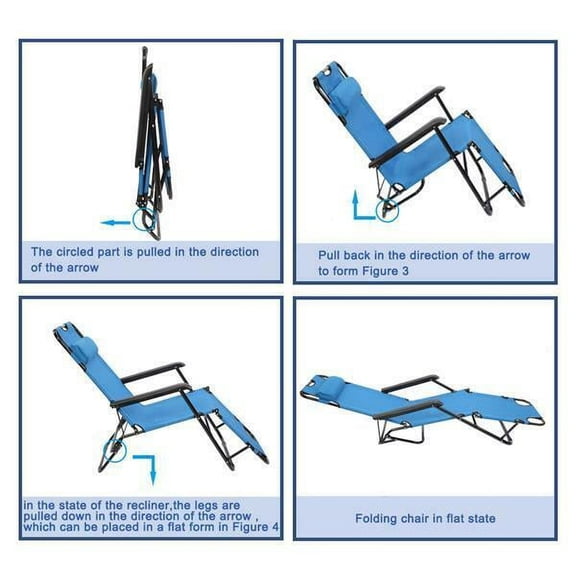 The circled part is pulled in the direction of the arrow

Pull back in the direction of the arrow to form Figure 3

in the state of the recliner,the legs are pulled down in the direction of the arrow , which can be placed in a flat form in Figure 4

Folding chair in flat state