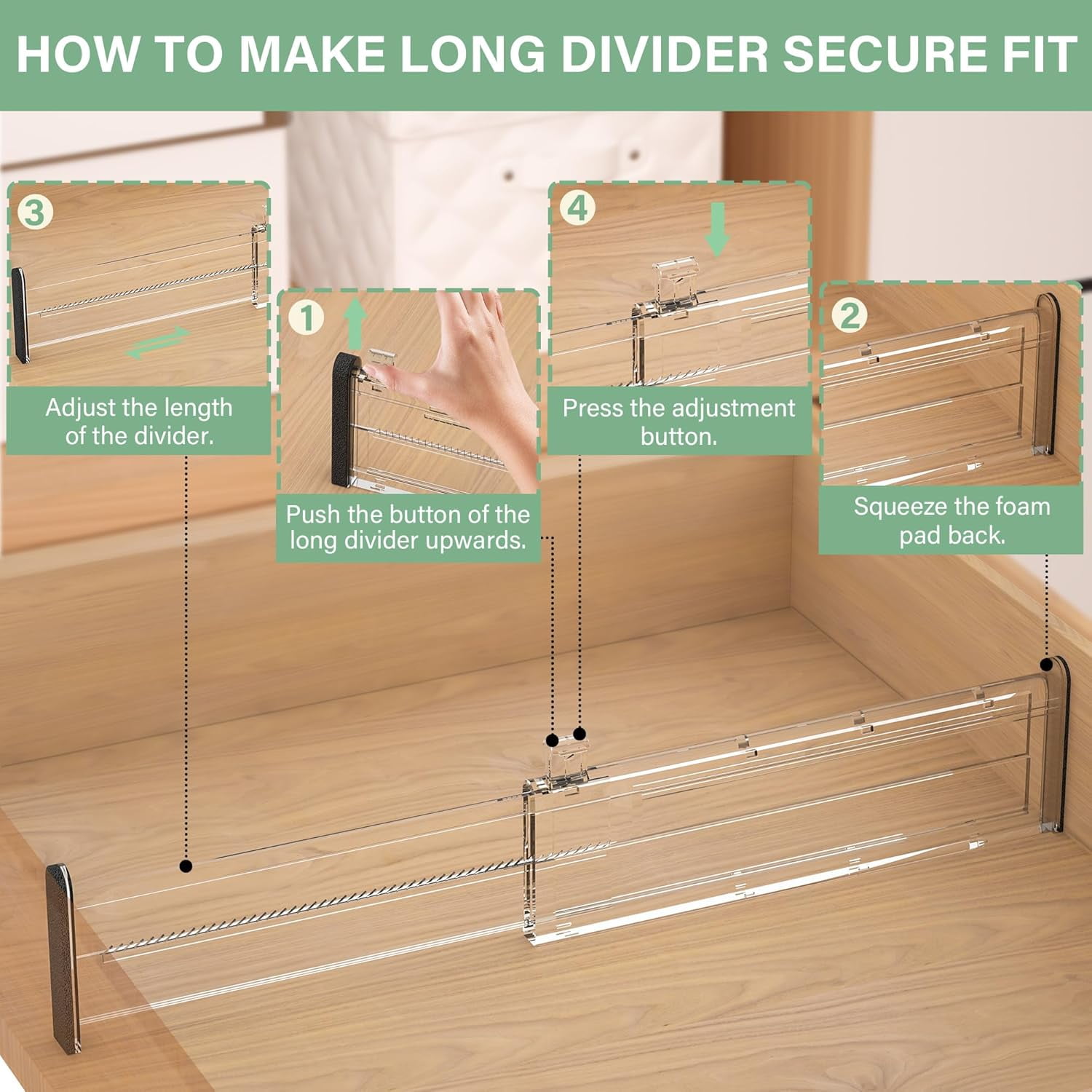 HOW TO MAKE LONG DIVIDER SECURE FIT

3
Adjust the length of the divider.

1
Push the button of the long divider upwards.

4
Press the adjustment button.

2
Squeeze the foam pad back.