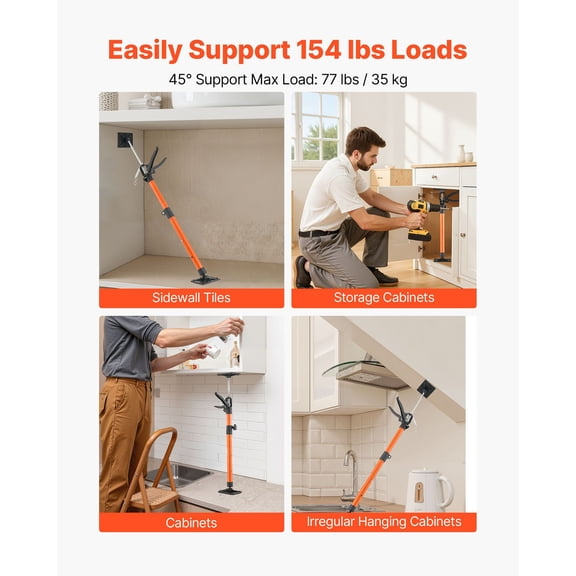 Easily Support 154 lbs Loads

45° Support Max Load: 77 lbs / 35 kg

Sidewall Tiles

Storage Cabinets

Cabinets

Irregular Hanging Cabinets