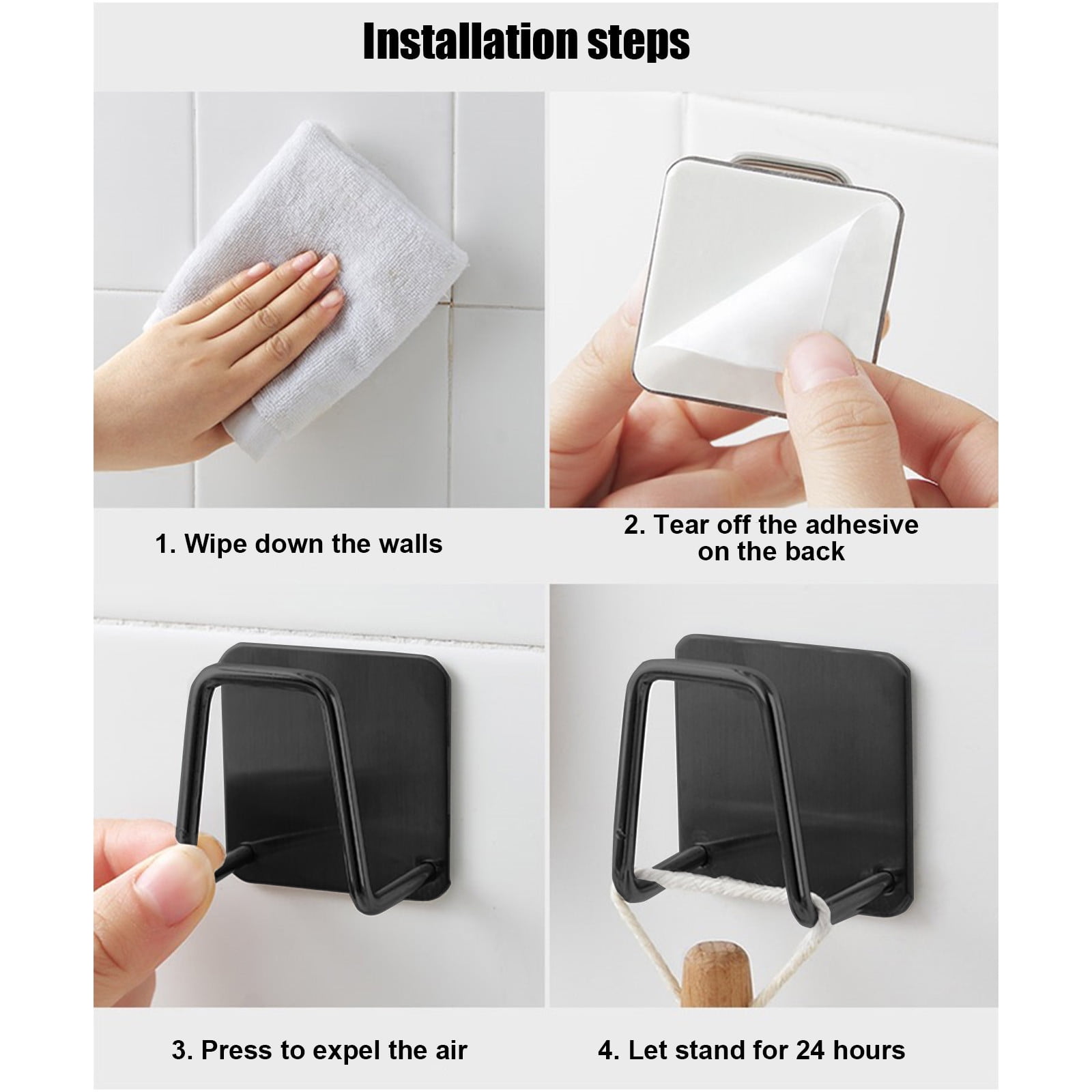 Installation steps

1. Wipe down the walls

2. Tear off the adhesive on the back

3. Press to expel the air

4. Let stand for 24 hours