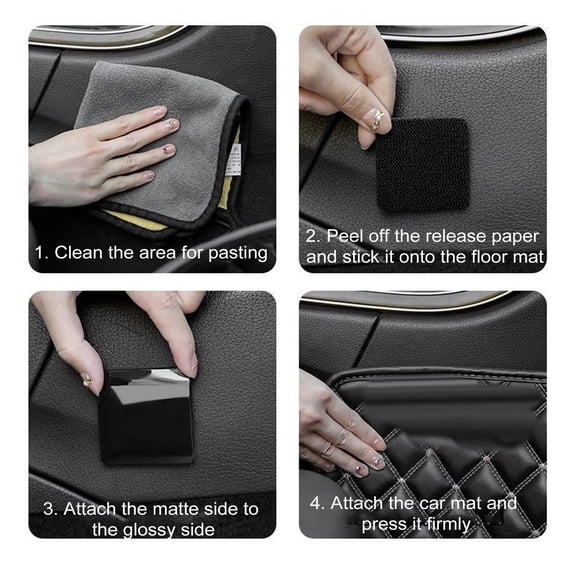 1. Clean the area for pasting

2. Peel off the release paper and stick it onto the floor mat

3. Attach the matte side to the glossy side

4. Attach the car mat and press it firmly