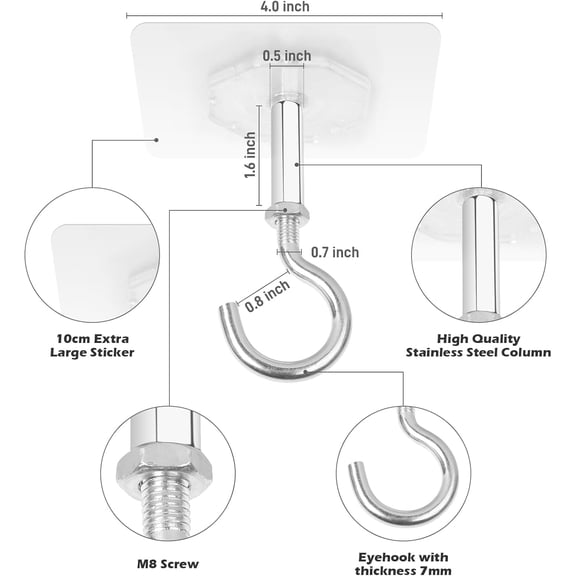 4.0 inch

0.5 inch

1.6 inch

0.7 inch

0.8 inch

10cm Extra Large Sticker

High Quality Stainless Steel Column

M8 Screw

Eyehook with thickness 7mm