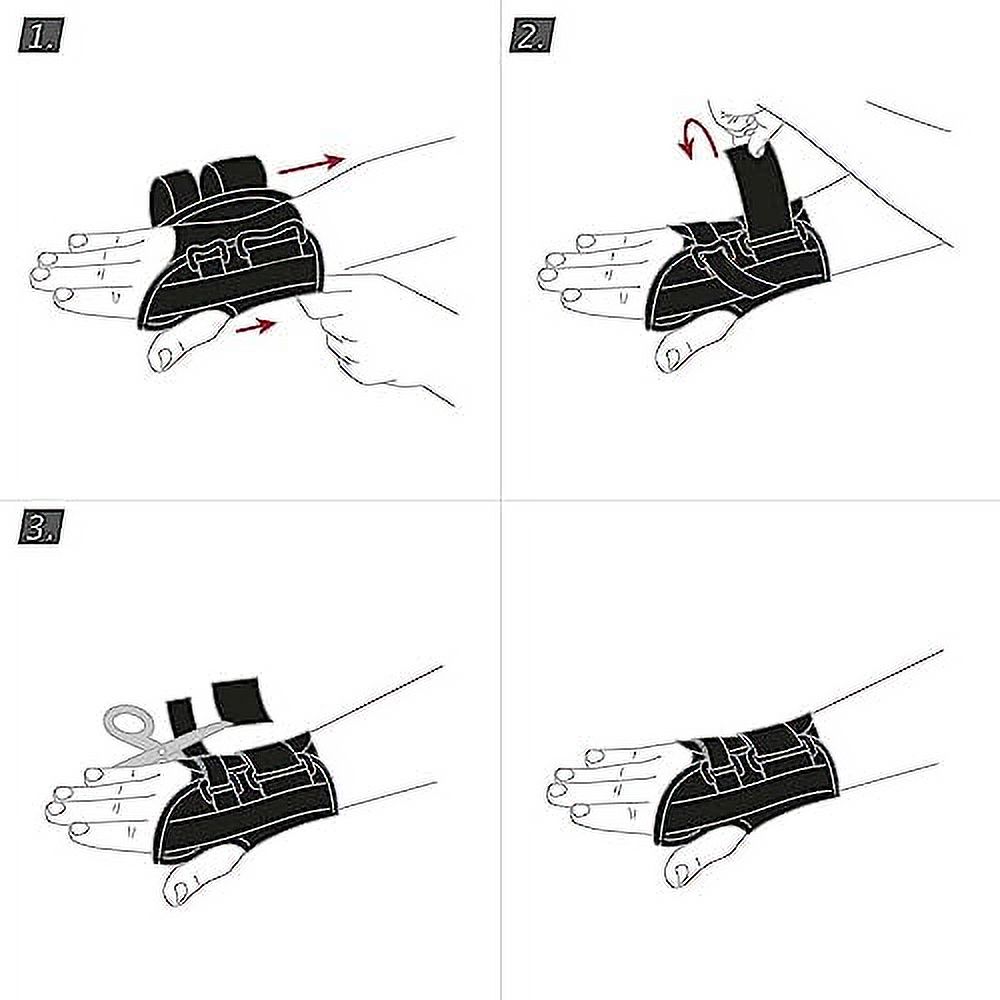 1.

2.

3.