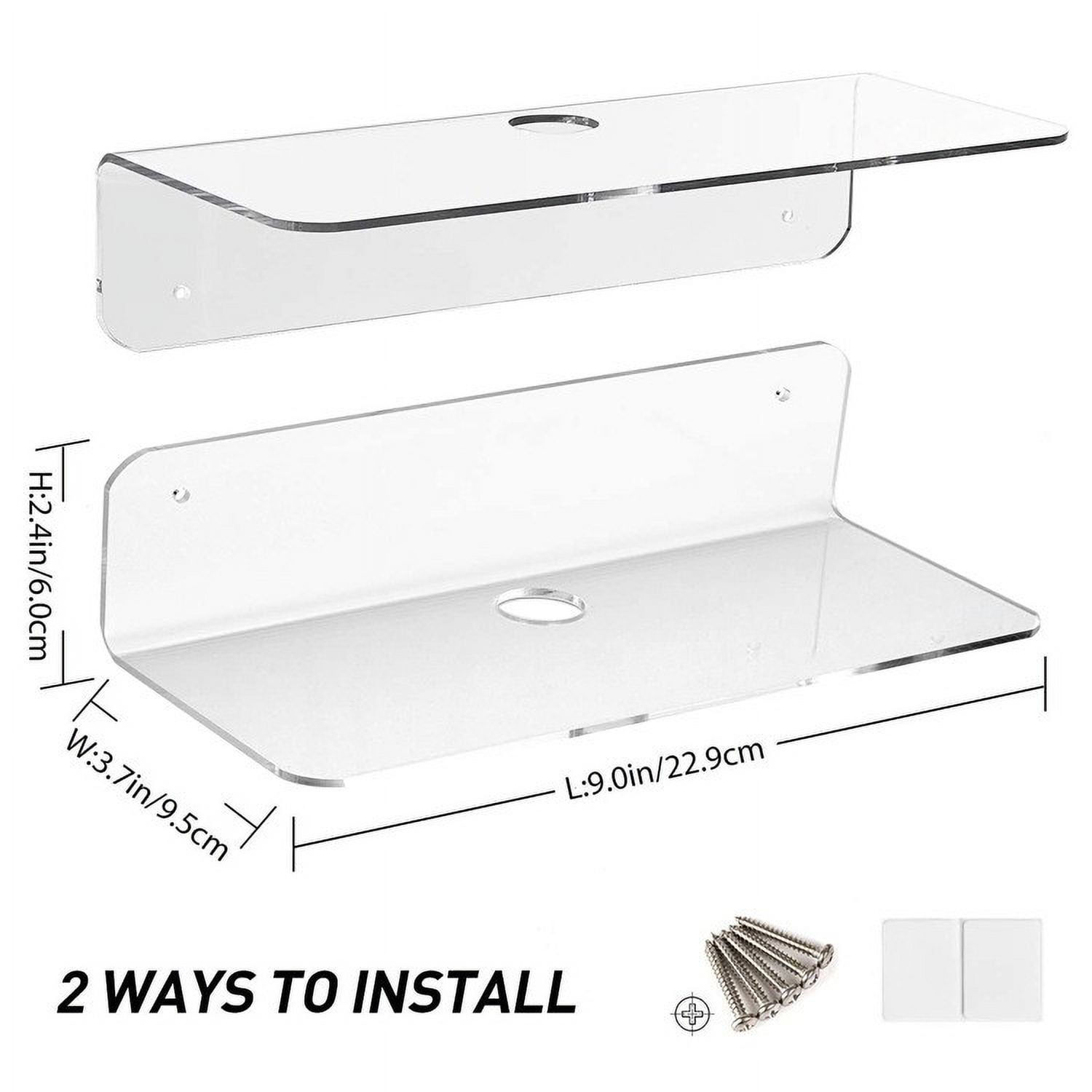 H:2.4in/6.0cm

W:3.7in/9.5cm

L:9.0in/22.9cm

2 WAYS TO INSTALL