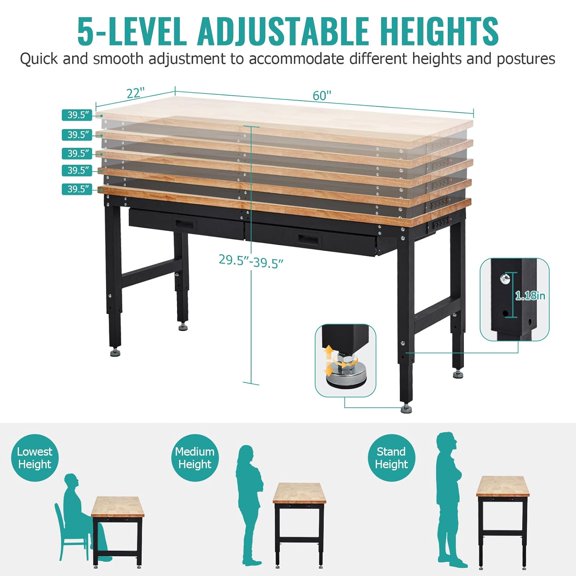 5-LEVEL ADJUSTABLE HEIGHTS

Quick and smooth adjustment to accommodate different heights and postures

22"

60"

39.5"

39.5"

39.5"

39.5"

39.5"

29.5"-39.5"

1.18in

Lowest Height

Medium Height

Stand Height