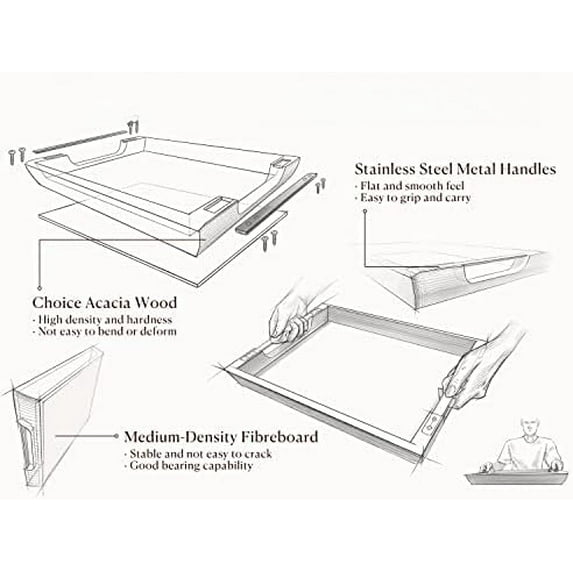 Stainless Steel Metal Handles
· Flat and smooth feel
· Easy to grip and carry

Choice Acacia Wood
· High density and hardness
· Not easy to bend or deform

Medium-Density Fibreboard
· Stable and not easy to crack
· Good bearing capability