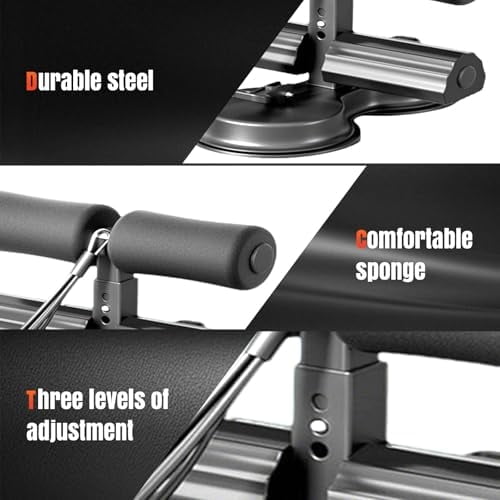 Durable steel

Comfortable sponge

Three levels of adjustment