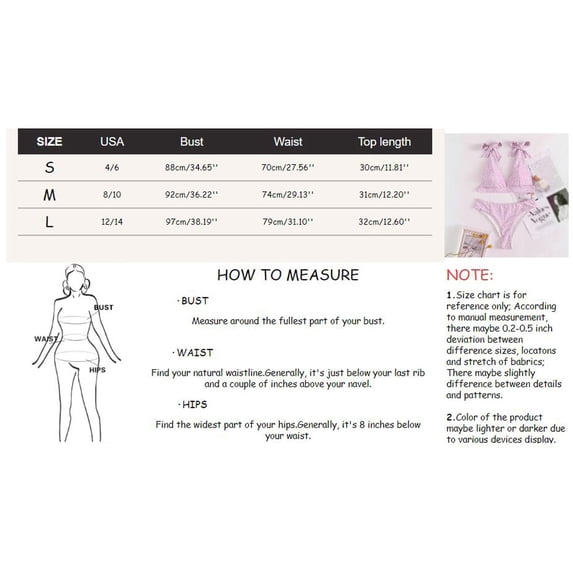 | SIZE | USA | Bust | Waist | Top length |
|---|---|---|---|---|
| S | 4/6 | 88cm/34.65'' | 70cm/27.56'' | 30cm/11.81'' |
| M | 8/10 | 92cm/36.22'' | 74cm/29.13'' | 31cm/12.20'' |
| L | 12/14 | 97cm/38.19'' | 79cm/31.10'' | 32cm/12.60'' |

BUST
WAIST
HIPS

HOW TO MEASURE

·BUST
Measure around the fullest part of your bust.

·WAIST
Find your natural waistline.Generally, it's just below your last rib and a couple of inches above your navel.

·HIPS
Find the widest part of your hips.Generally, it's 8 inches below your waist.

NOTE:

1.Size chart is for reference only; According to manual measurement, there maybe 0.2-0.5 inch deviation between difference sizes, locatons and stretch of babrics; There maybe slightly difference between details and patterns.

2.Color of the product maybe lighter or darker due to various devices display.