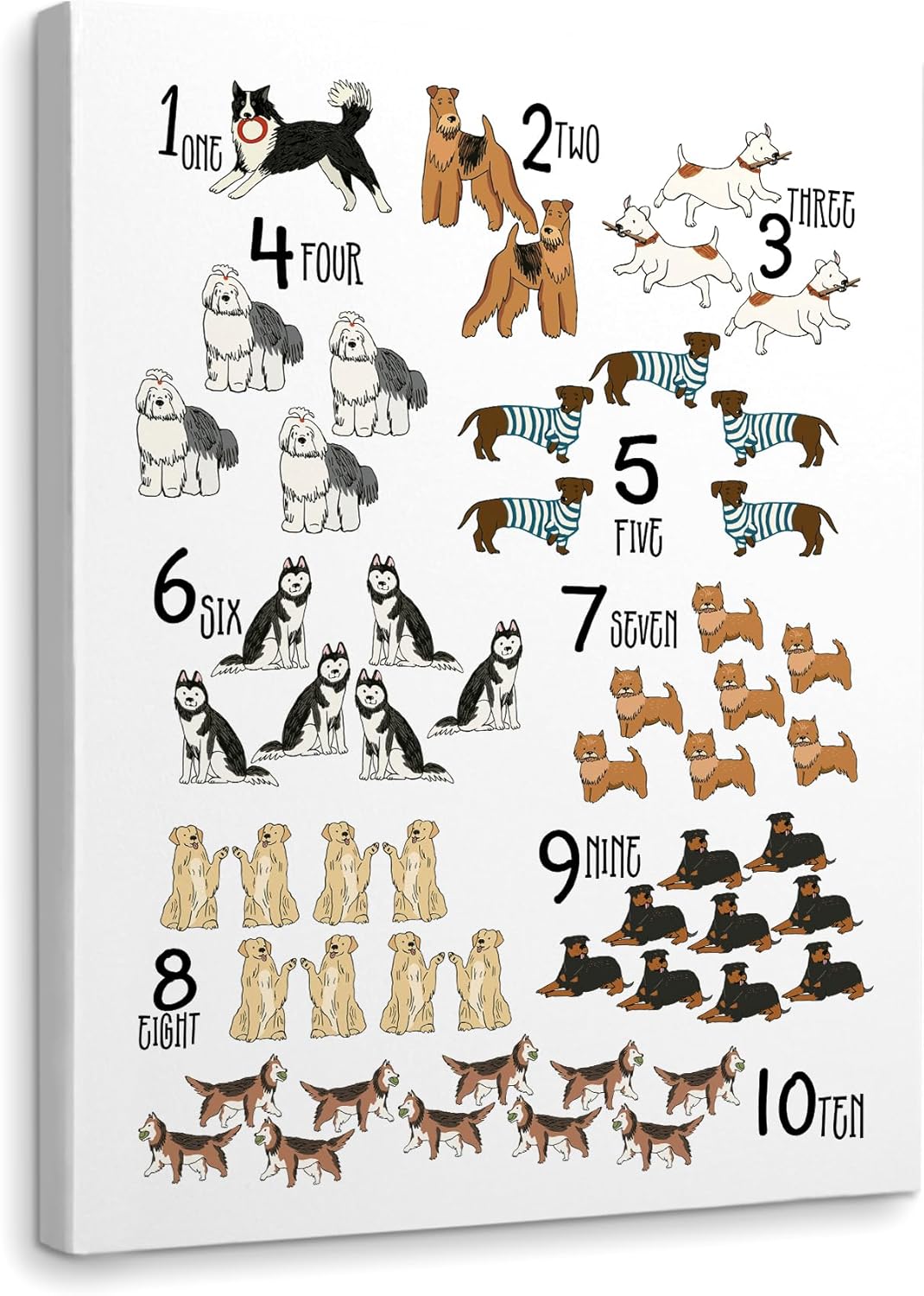 1 ONE

2 TWO

3 THREE

4 FOUR

5 FIVE

6 SIX

7 SEVEN

8 EIGHT

9 NINE

10 TEN