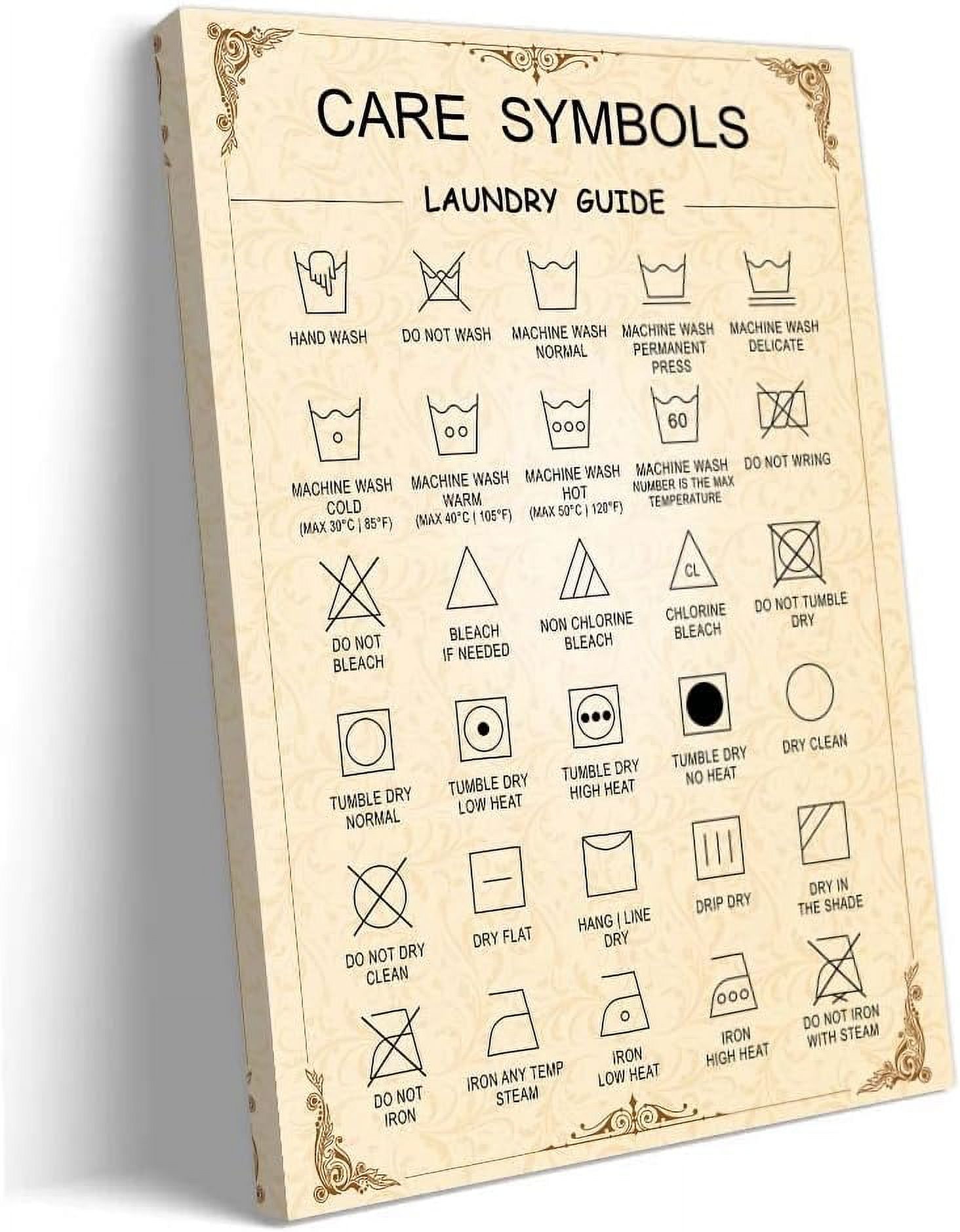 CARE SYMBOLS

LAUNDRY GUIDE

HAND WASH

DO NOT WASH

MACHINE WASH NORMAL

MACHINE WASH PERMANENT PRESS

MACHINE WASH DELICATE

MACHINE WASH COLD (MAX 30°C | 85°F)

MACHINE WASH WARM (MAX 40°C | 105°F)

MACHINE WASH HOT (MAX 50°C | 120°F)

60

MACHINE WASH NUMBER IS THE MAX TEMPERATURE

DO NOT WRING

DO NOT BLEACH

BLEACH IF NEEDED

NON CHLORINE BLEACH

CL

CHLORINE BLEACH

DO NOT TUMBLE DRY

TUMBLE DRY NORMAL

TUMBLE DRY LOW HEAT

TUMBLE DRY HIGH HEAT

TUMBLE DRY NO HEAT

DRY CLEAN

DO NOT DRY CLEAN

DRY FLAT

HANG | LINE DRY

DRIP DRY

DRY IN THE SHADE

DO NOT IRON

IRON ANY TEMP STEAM

IRON LOW HEAT

IRON HIGH HEAT

DO NOT IRON WITH STEAM