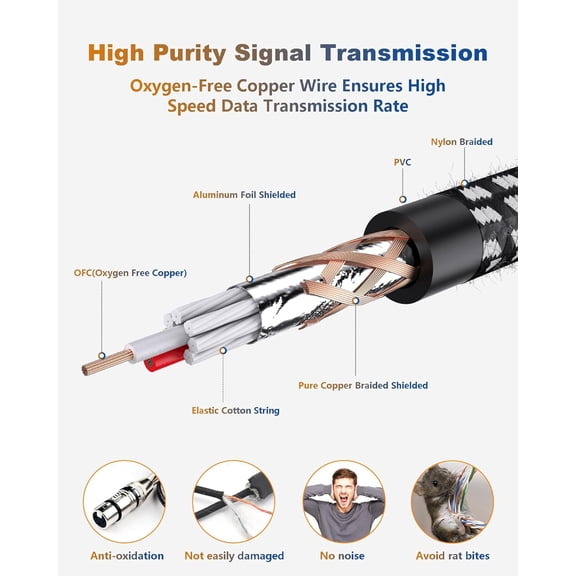 High Purity Signal Transmission

Oxygen-Free Copper Wire Ensures High Speed Data Transmission Rate

Nylon Braided

PVC

Aluminum Foil Shielded

OFC(Oxygen Free Copper)

Pure Copper Braided Shielded

Elastic Cotton String

Anti-oxidation

Not easily damaged

No noise

Avoid rat bites