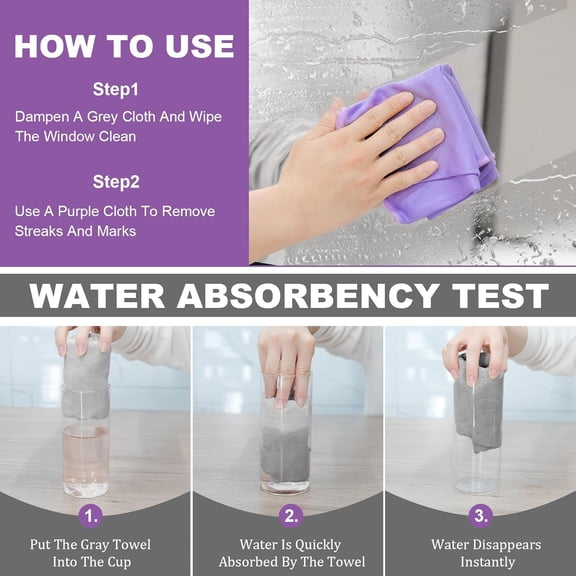 HOW TO USE

Step1

Dampen A Grey Cloth And Wipe The Window Clean

Step2

Use A Purple Cloth To Remove Streaks And Marks

WATER ABSORBENCY TEST

1.

Put The Gray Towel Into The Cup

2.

Water Is Quickly Absorbed By The Towel

3.

Water Disappears Instantly