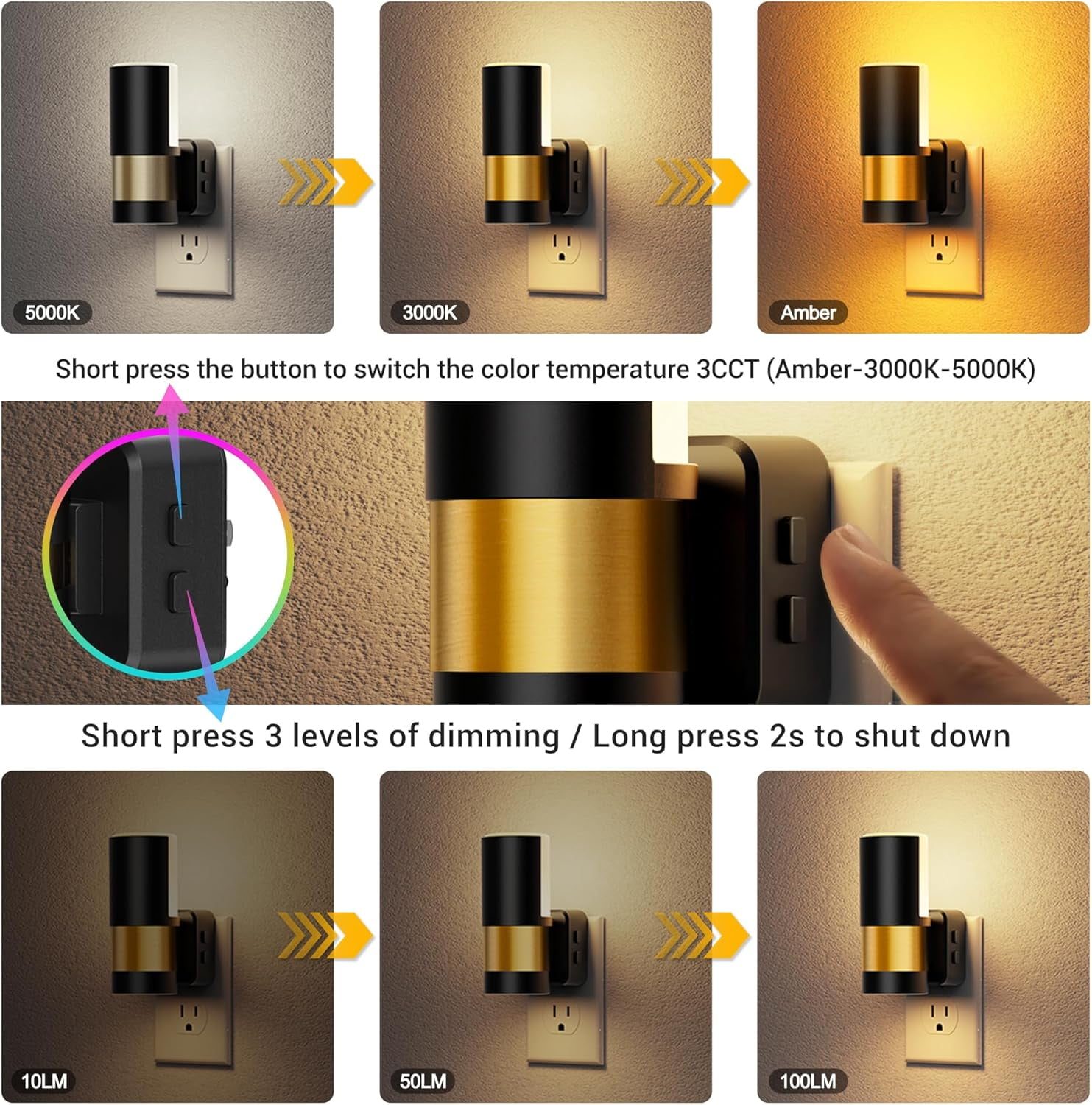 5000K

3000K

Amber

Short press the button to switch the color temperature 3CCT (Amber-3000K-5000K)

Short press 3 levels of dimming / Long press 2s to shut down

10LM

50LM

100LM