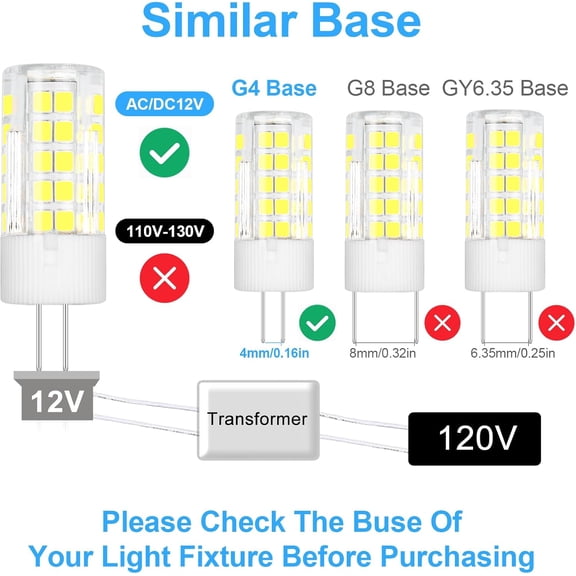 Similar Base

AC/DC12V

110V-130V

G4 Base

G8 Base

GY6.35 Base

4mm/0.16in

8mm/0.32in

6.35mm/0.25in

12V

Transformer

120V

Please Check The Buse Of Your Light Fixture Before Purchasing