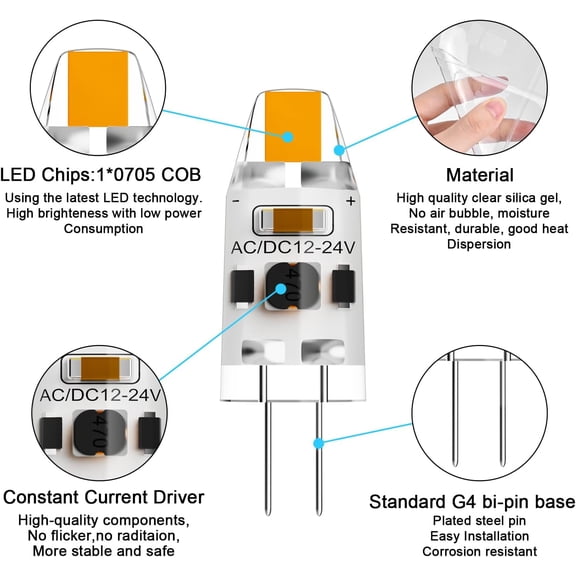 LED Chips:1*0705 COB
Using the latest LED technology. High brighteness with low power Consumption

Material
High quality clear silica gel, No air bubble, moisture Resistant, durable, good heat Dispersion

- +
AC/DC12-24V
470

AC/DC12-24V
470

Constant Current Driver
High-quality components, No flicker,no raditaion, More stable and safe

Standard G4 bi-pin base
Plated steel pin
Easy Installation
Corrosion resistant