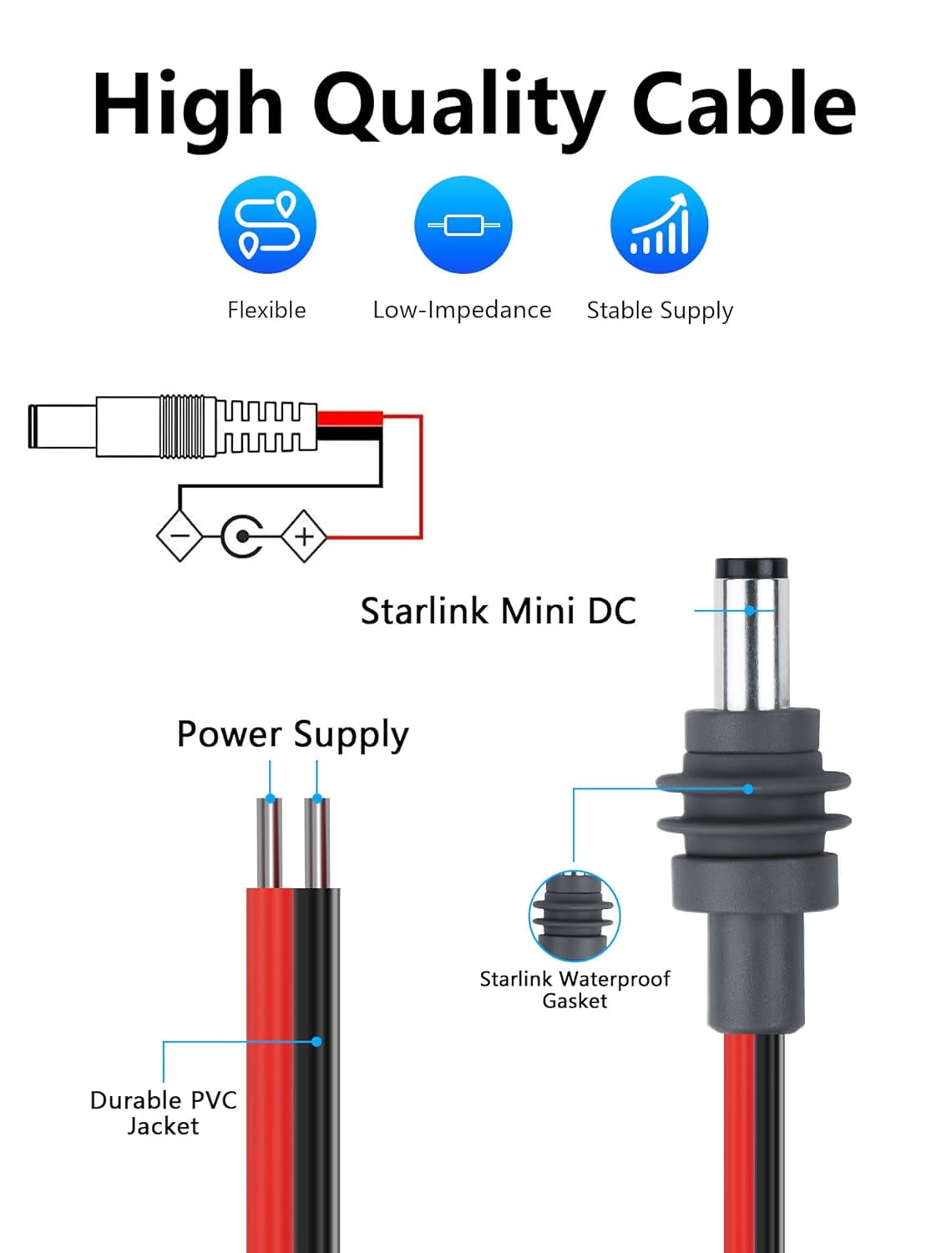 High Quality Cable

Flexible

Low-Impedance

Stable Supply

−

+

Starlink Mini DC

Power Supply

Starlink Waterproof Gasket

Durable PVC Jacket