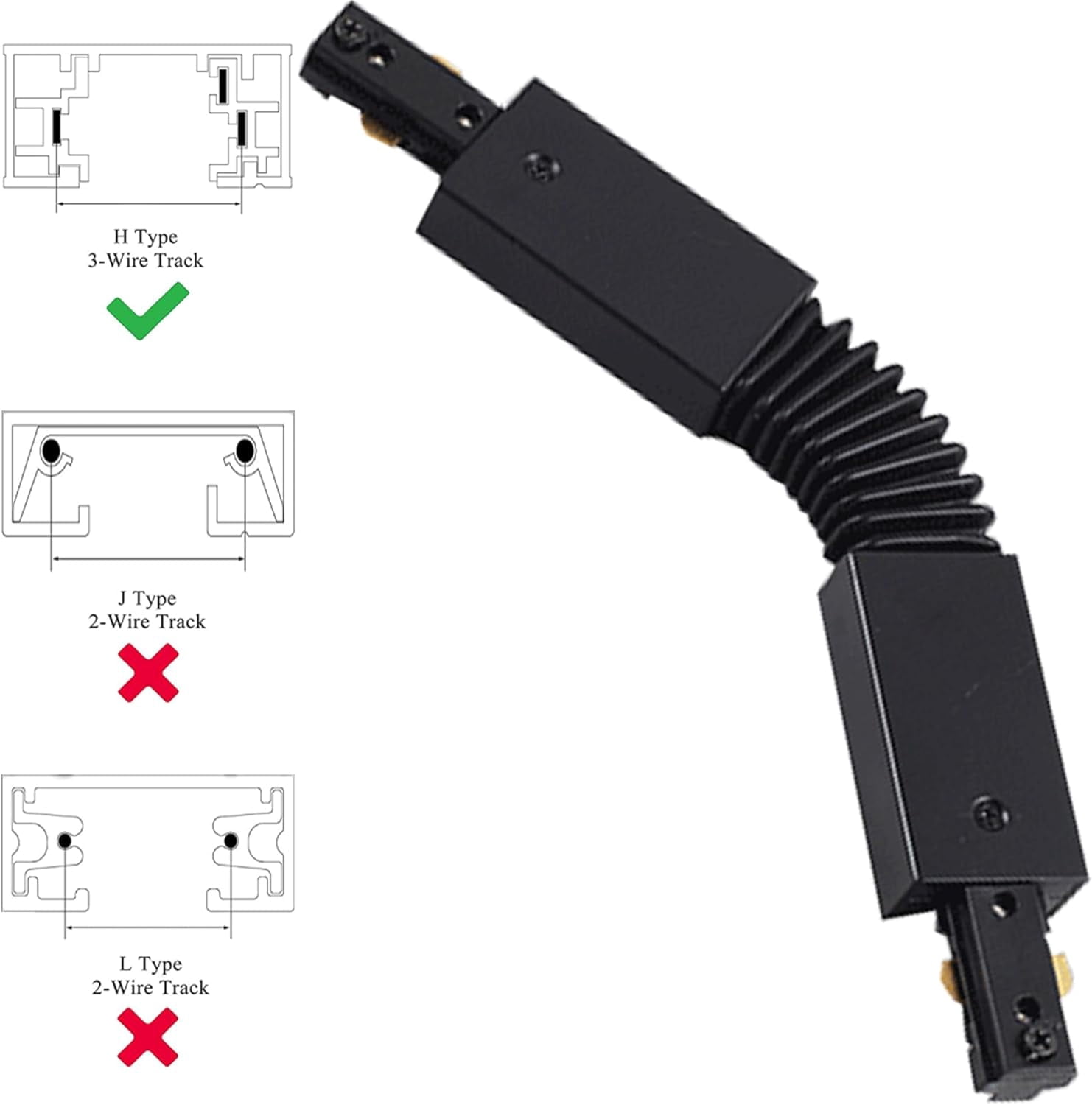 H Type
3-Wire Track

J Type
2-Wire Track

L Type
2-Wire Track