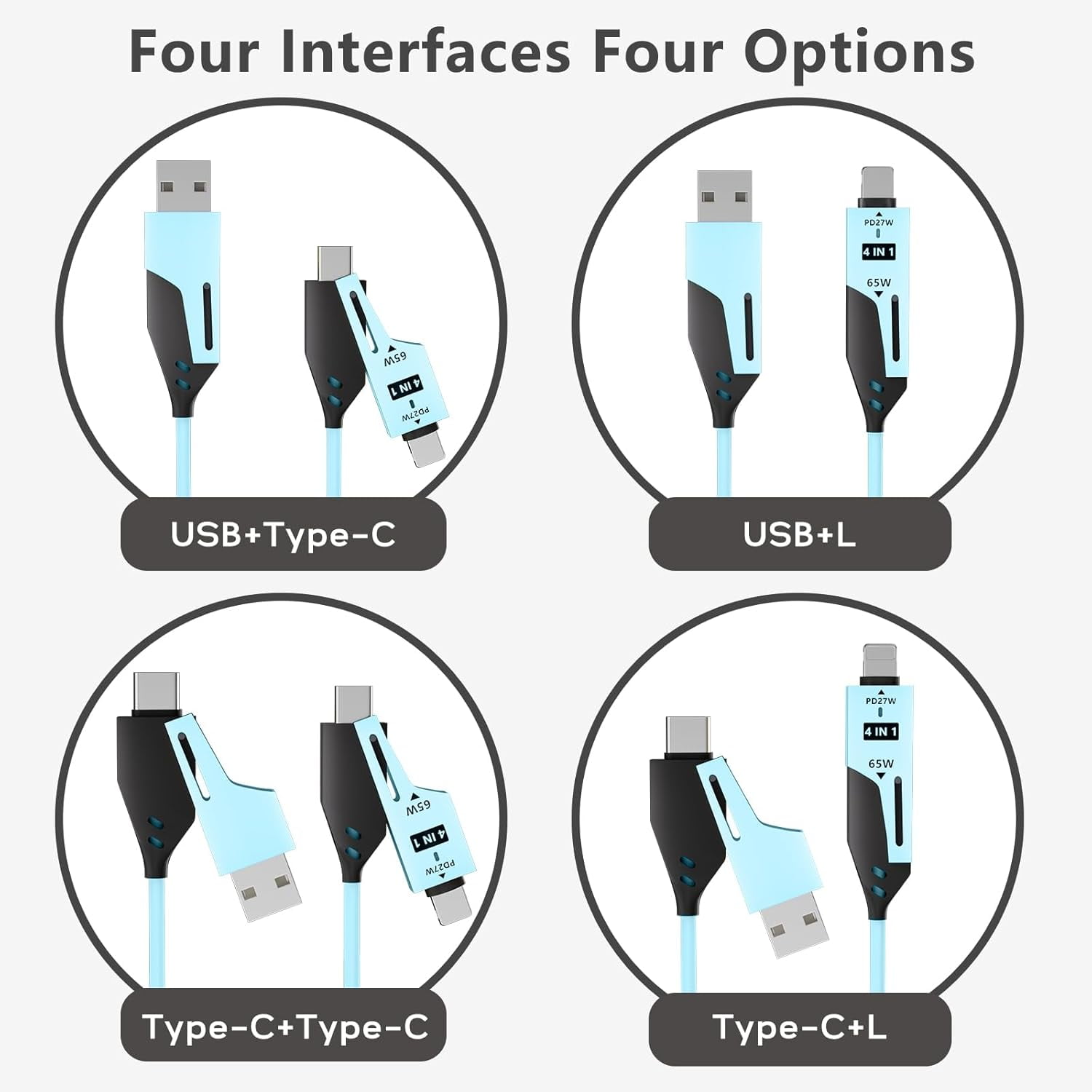 Four Interfaces Four Options

65W
4 IN 1
PD27W

USB+Type-C

PD27W
4 IN 1
65W

USB+L

65W
4 IN 1
PD27W

Type-C+Type-C

PD27W
4 IN 1
65W

Type-C+L