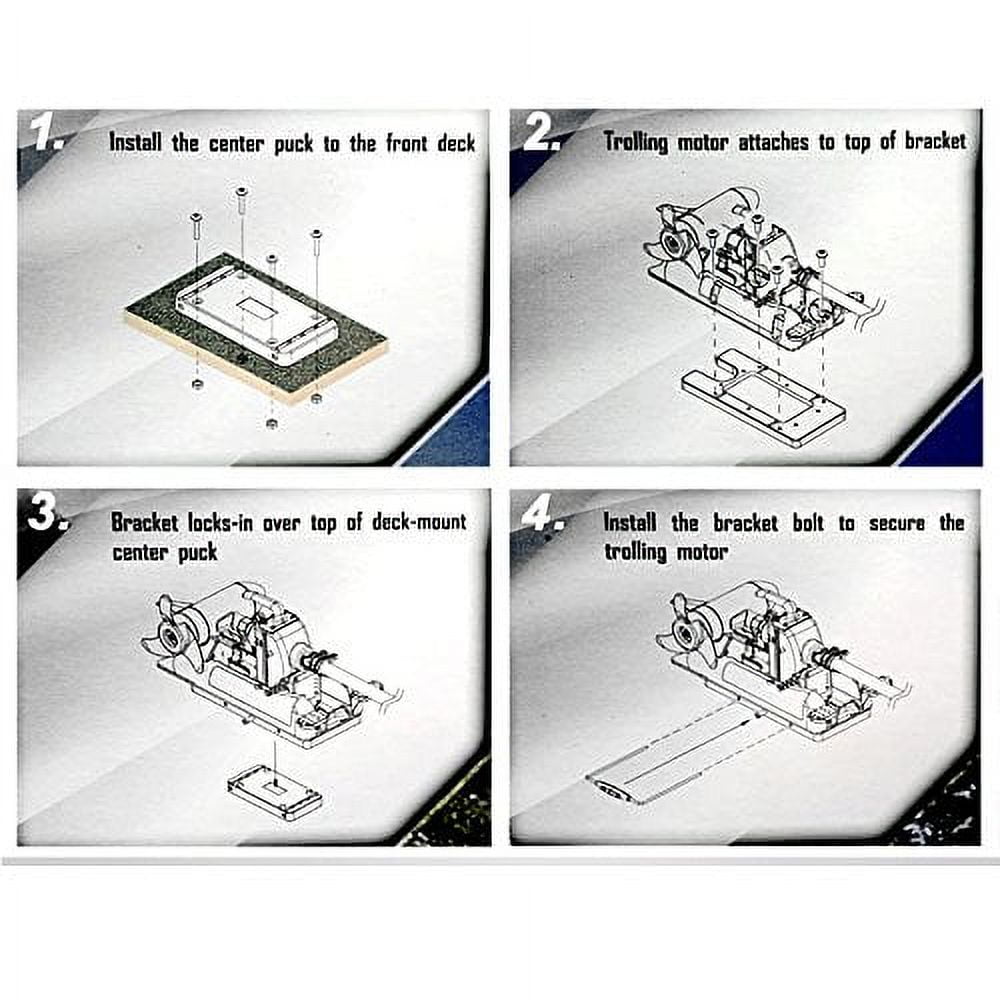 1. Install the center puck to the front deck

2. Trolling motor attaches to top of bracket

3. Bracket locks-in over top of deck-mount center puck

4. Install the bracket bolt to secure the trolling motor