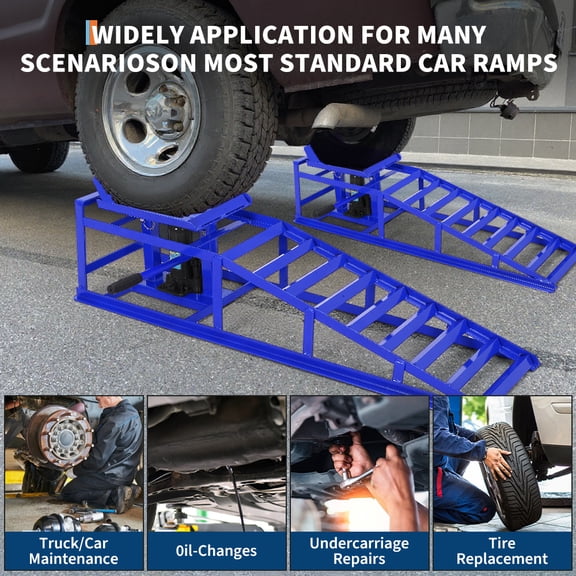 WIDELY APPLICATION FOR MANY SCENARIOSON MOST STANDARD CAR RAMPS

Truck/Car Maintenance

0il-Changes

Undercarriage Repairs

Tire Replacement