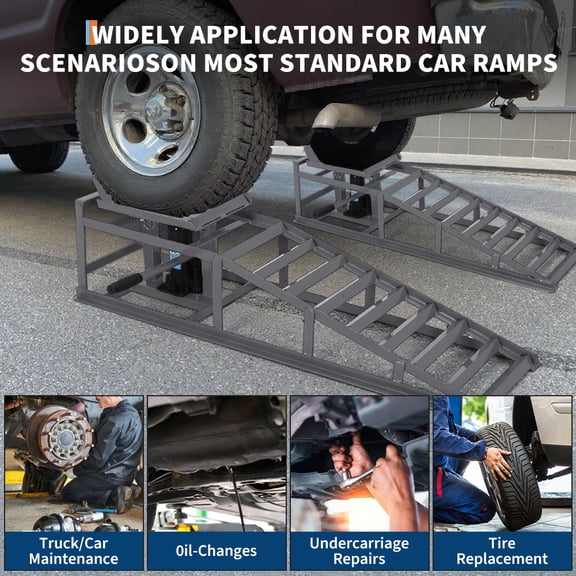 WIDELY APPLICATION FOR MANY SCENARIOSON MOST STANDARD CAR RAMPS

Truck/Car Maintenance

0il-Changes

Undercarriage Repairs

Tire Replacement