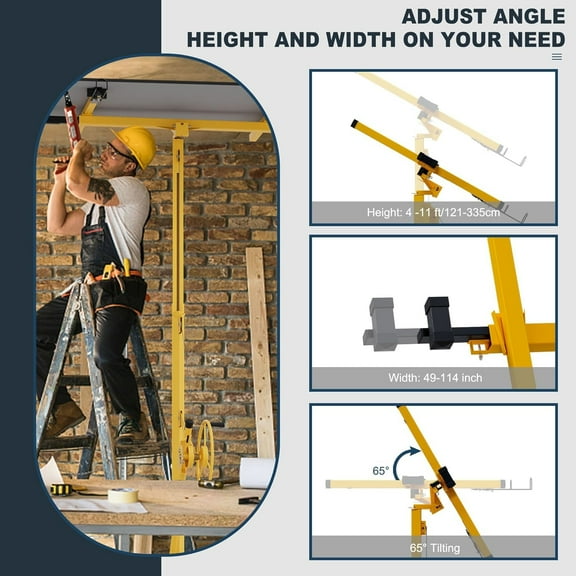 ADJUST ANGLE
HEIGHT AND WIDTH ON YOUR NEED

Height: 4 -11 ft/121-335cm

Width: 49-114 inch

65°

65° Tilting