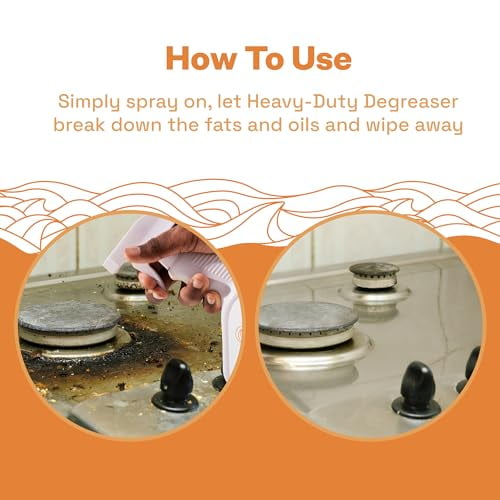 How To Use

Simply spray on, let Heavy-Duty Degreaser break down the fats and oils and wipe away