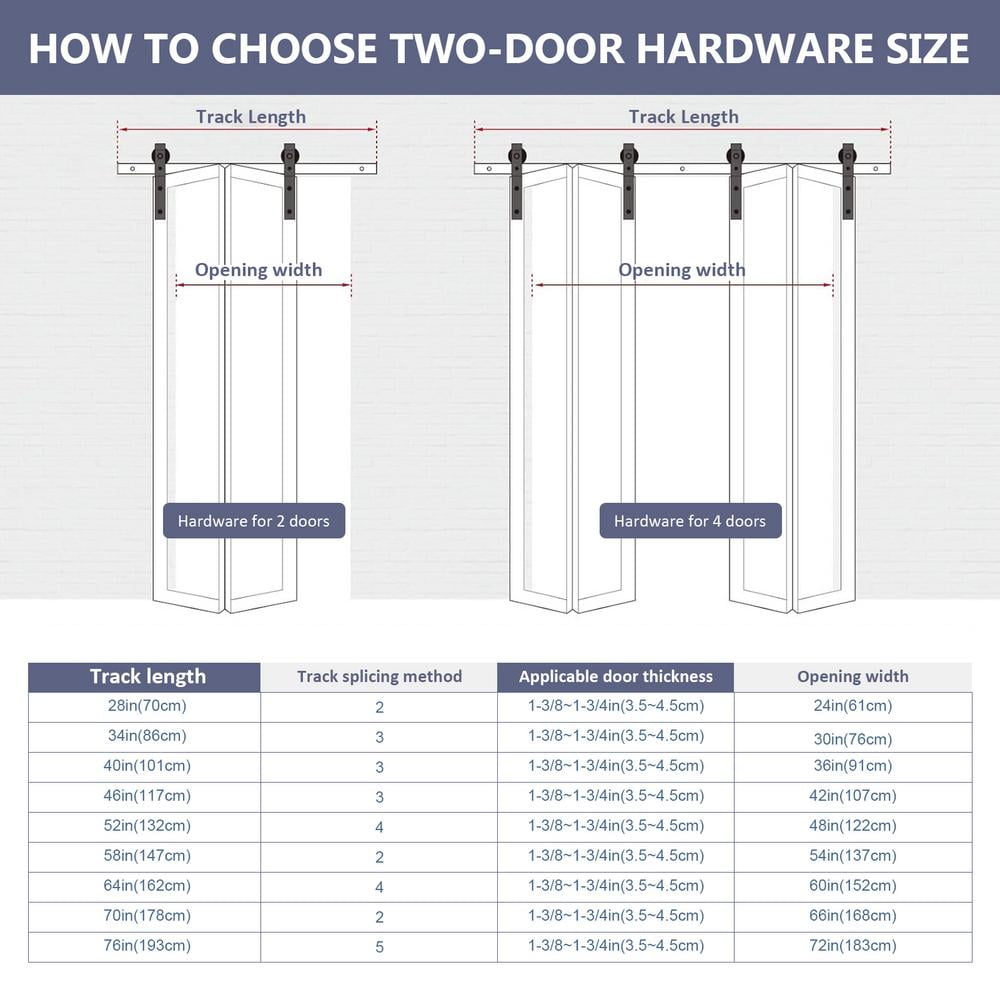 HOW TO CHOOSE TWO-DOOR HARDWARE SIZE

Track Length

Opening width

Hardware for 2 doors

Track Length

Opening width

Hardware for 4 doors

| Track length | Track splicing method | Applicable door thickness | Opening width |
|---|---|---|---|
| 28in(70cm) | 2 | 1-3/8~1-3/4in(3.5~4.5cm) | 24in(61cm) |
| 34in(86cm) | 3 | 1-3/8~1-3/4in(3.5~4.5cm) | 30in(76cm) |
| 40in(101cm) | 3 | 1-3/8~1-3/4in(3.5~4.5cm) | 36in(91cm) |
| 46in(117cm) | 3 | 1-3/8~1-3/4in(3.5~4.5cm) | 42in(107cm) |
| 52in(132cm) | 4 | 1-3/8~1-3/4in(3.5~4.5cm) | 48in(122cm) |
| 58in(147cm) | 2 | 1-3/8~1-3/4in(3.5~4.5cm) | 54in(137cm) |
| 64in(162cm) | 4 | 1-3/8~1-3/4in(3.5~4.5cm) | 60in(152cm) |
| 70in(178cm) | 2 | 1-3/8~1-3/4in(3.5~4.5cm) | 66in(168cm) |
| 76in(193cm) | 5 | 1-3/8~1-3/4in(3.5~4.5cm) | 72in(183cm) |