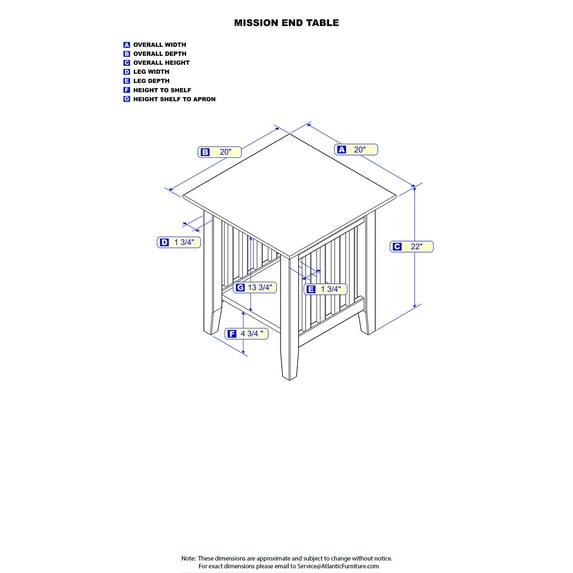 MISSION END TABLE

A OVERALL WIDTH
B OVERALL DEPTH
C OVERALL HEIGHT
D LEG WIDTH
E LEG DEPTH
F HEIGHT TO SHELF
G HEIGHT SHELF TO APRON

B 20"
A 20"
D 1 3/4"
C 22"
G 13 3/4"
E 1 3/4"
F 4 3/4 "

Note: These dimensions are approximate and subject to change without notice.
For exact dimensions please email to Service@AtlanticFurniture.com