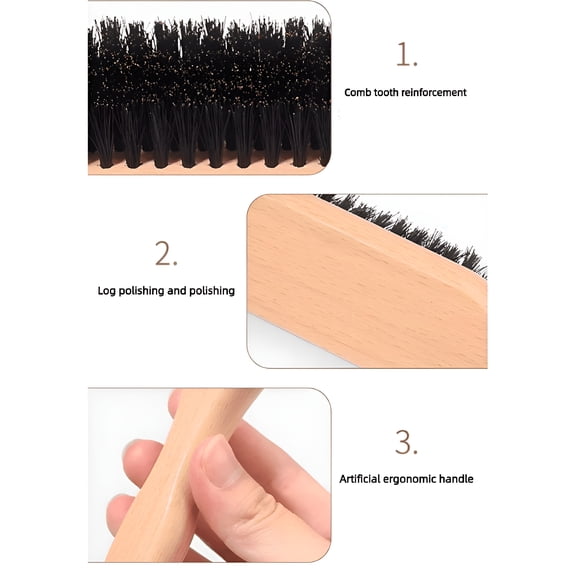 1.

Comb tooth reinforcement

2.

Log polishing and polishing

3.

Artificial ergonomic handle