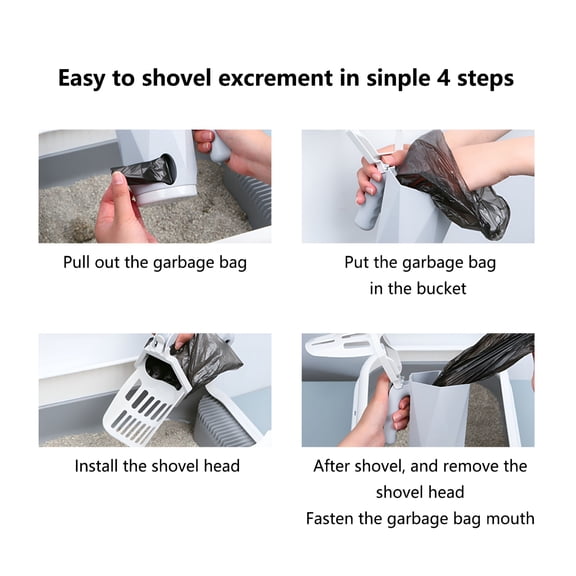 Easy to shovel excrement in sinple 4 steps

Pull out the garbage bag

Put the garbage bag in the bucket

Install the shovel head

After shovel, and remove the shovel head
Fasten the garbage bag mouth