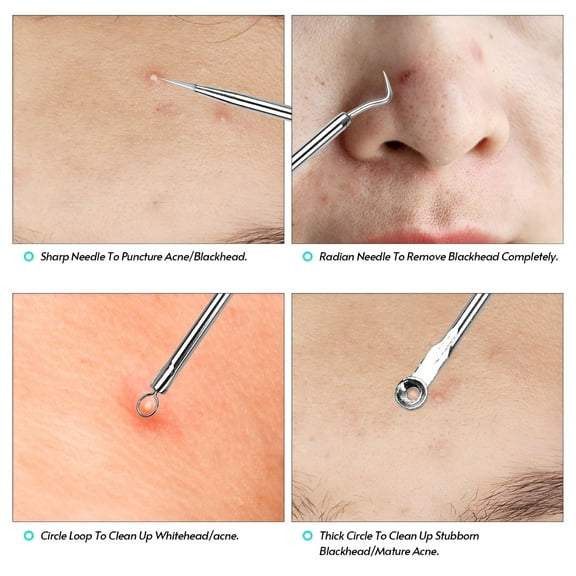 Sharp Needle To Puncture Acne/Blackhead.

Radian Needle To Remove Blackhead Completely.

Circle Loop To Clean Up Whitehead/acne.

Thick Circle To Clean Up Stubborn Blackhead/Mature Acne.